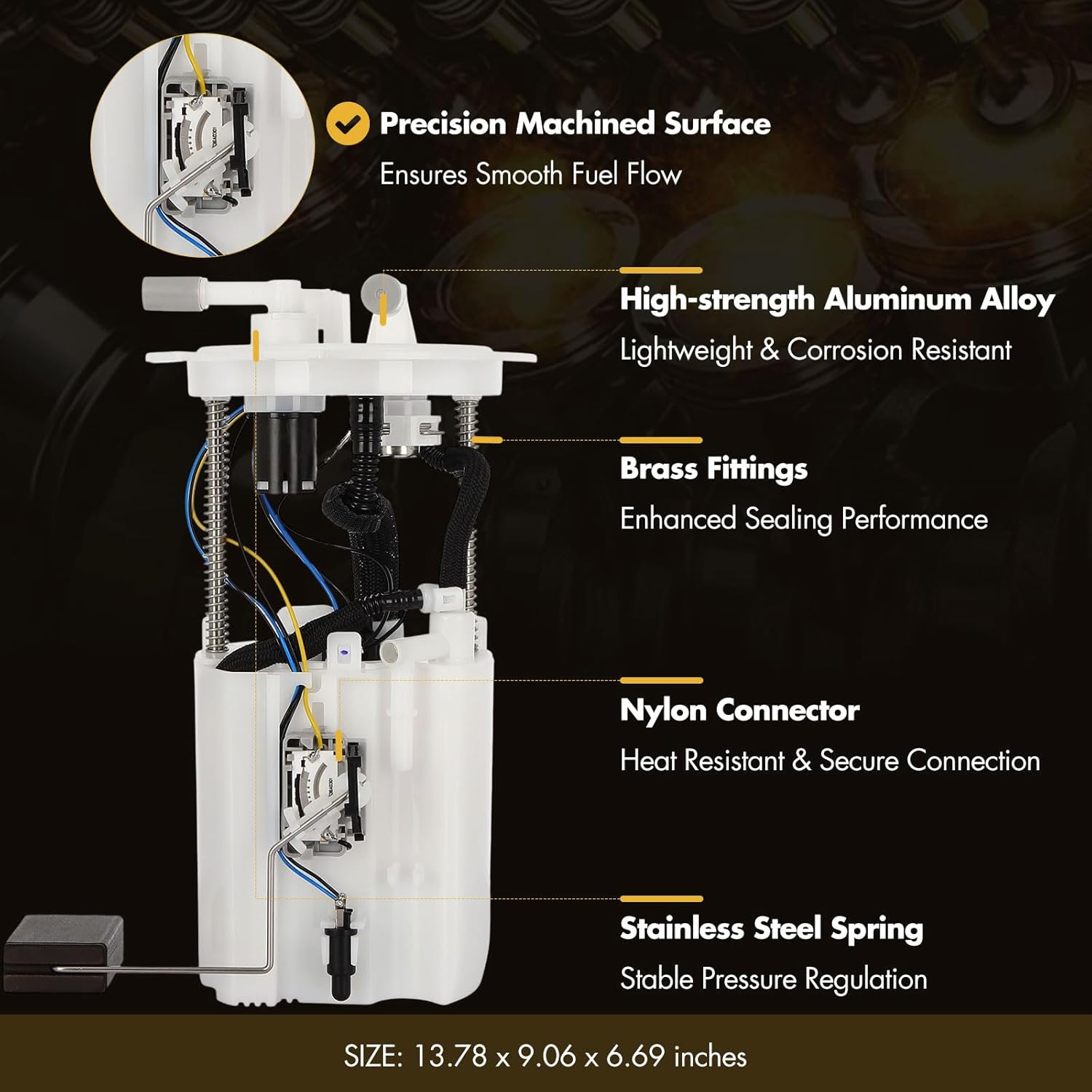 Precision Machined Surface
Ensures Smooth Fuel Flow

High-strength Aluminum Alloy
Lightweight & Corrosion Resistant

Brass Fittings
Enhanced Sealing Performance

Nylon Connector
Heat Resistant & Secure Connection

Stainless Steel Spring
Stable Pressure Regulation

SIZE: 13.78 x 9.06 x 6.69 inches