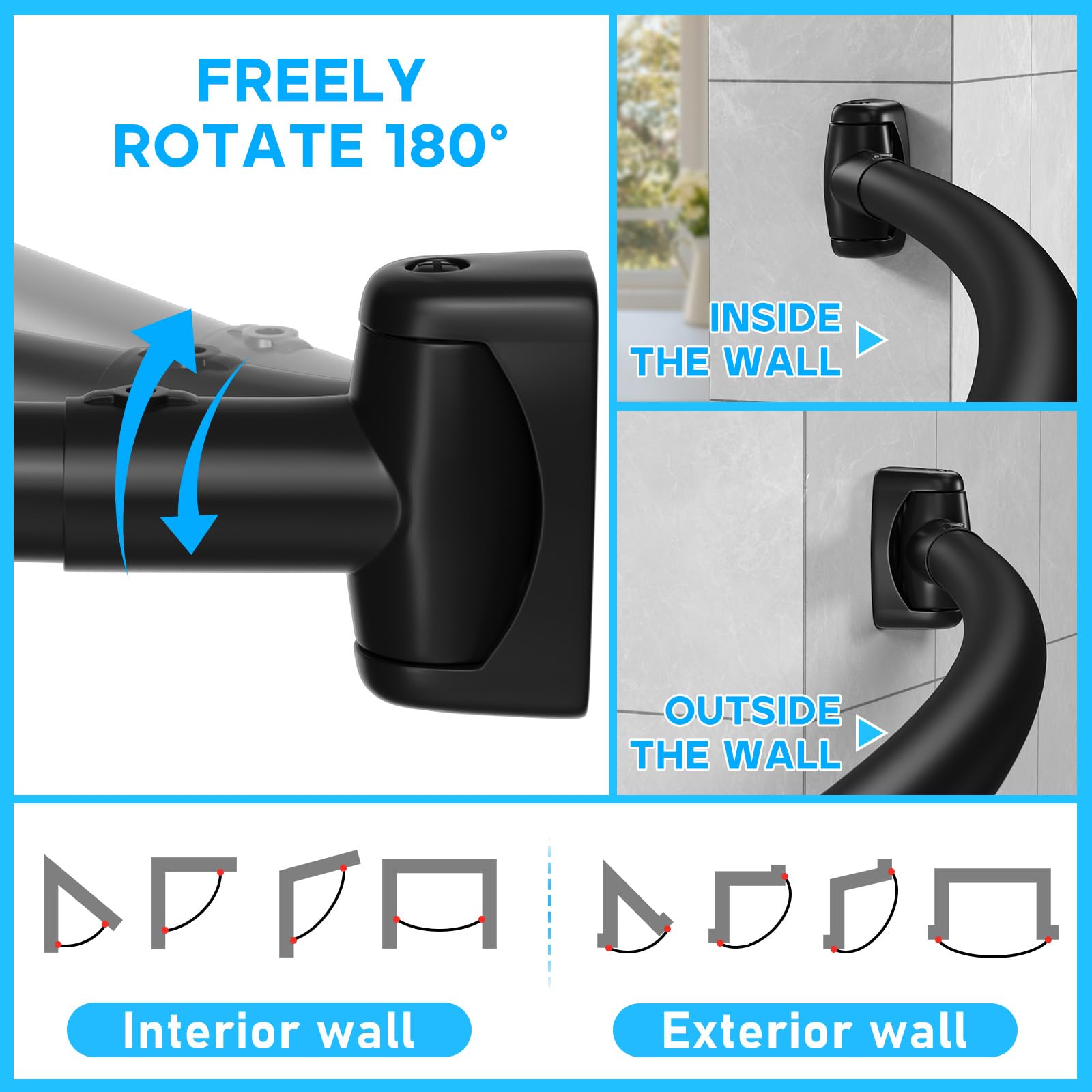 FREELY ROTATE 180°

INSIDE THE WALL

OUTSIDE THE WALL

Interior wall

Exterior wall