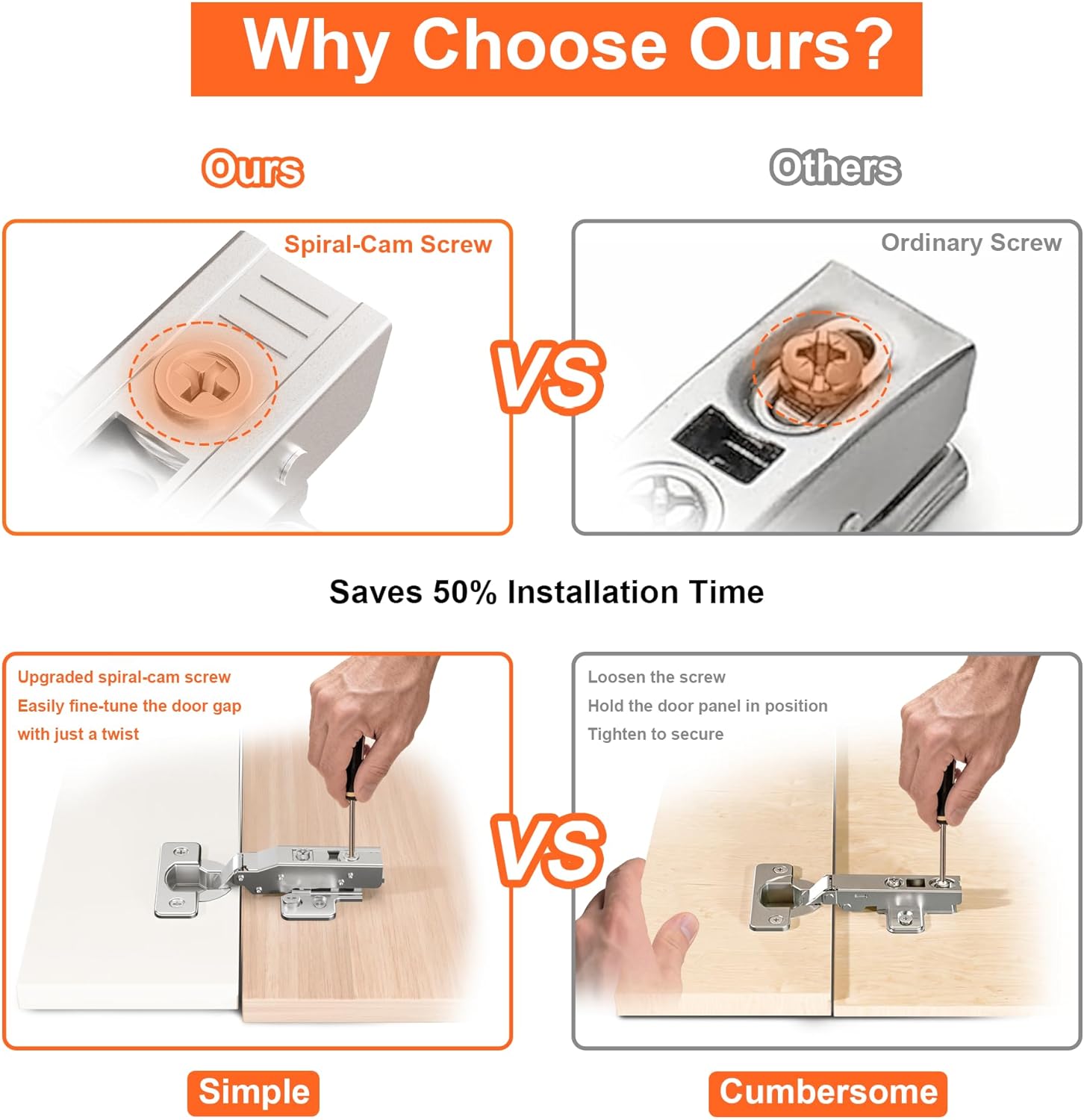 Why Choose Ours?

Ours

Others

Spiral-Cam Screw

VS

Ordinary Screw

Saves 50% Installation Time

Upgraded spiral-cam screw
Easily fine-tune the door gap
with just a twist

VS

Loosen the screw
Hold the door panel in position
Tighten to secure

Simple

Cumbersome