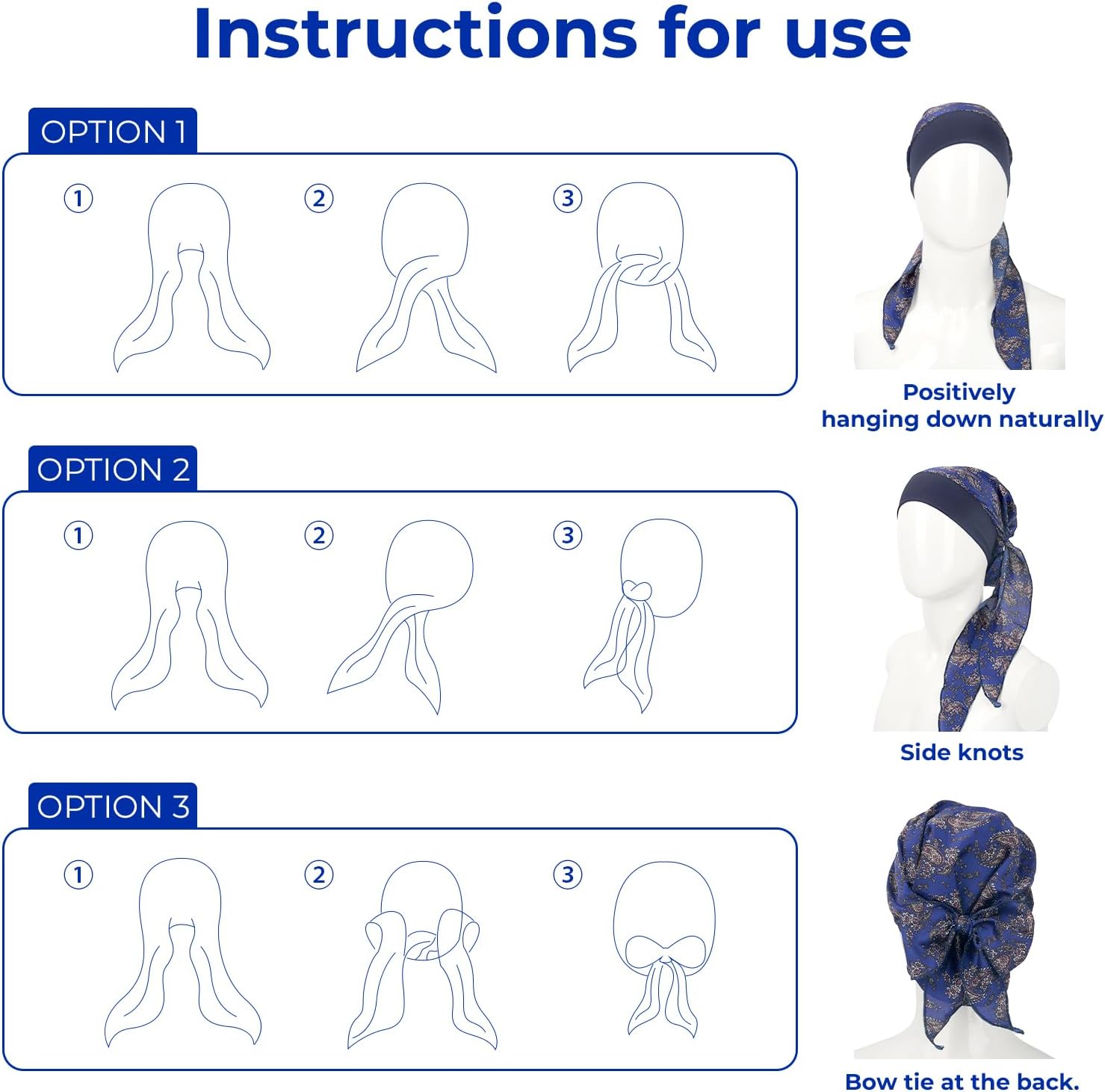 Instructions for use

OPTION 1

① ② ③

Positively hanging down naturally

OPTION 2

① ② ③

Side knots

OPTION 3

① ② ③

Bow tie at the back.