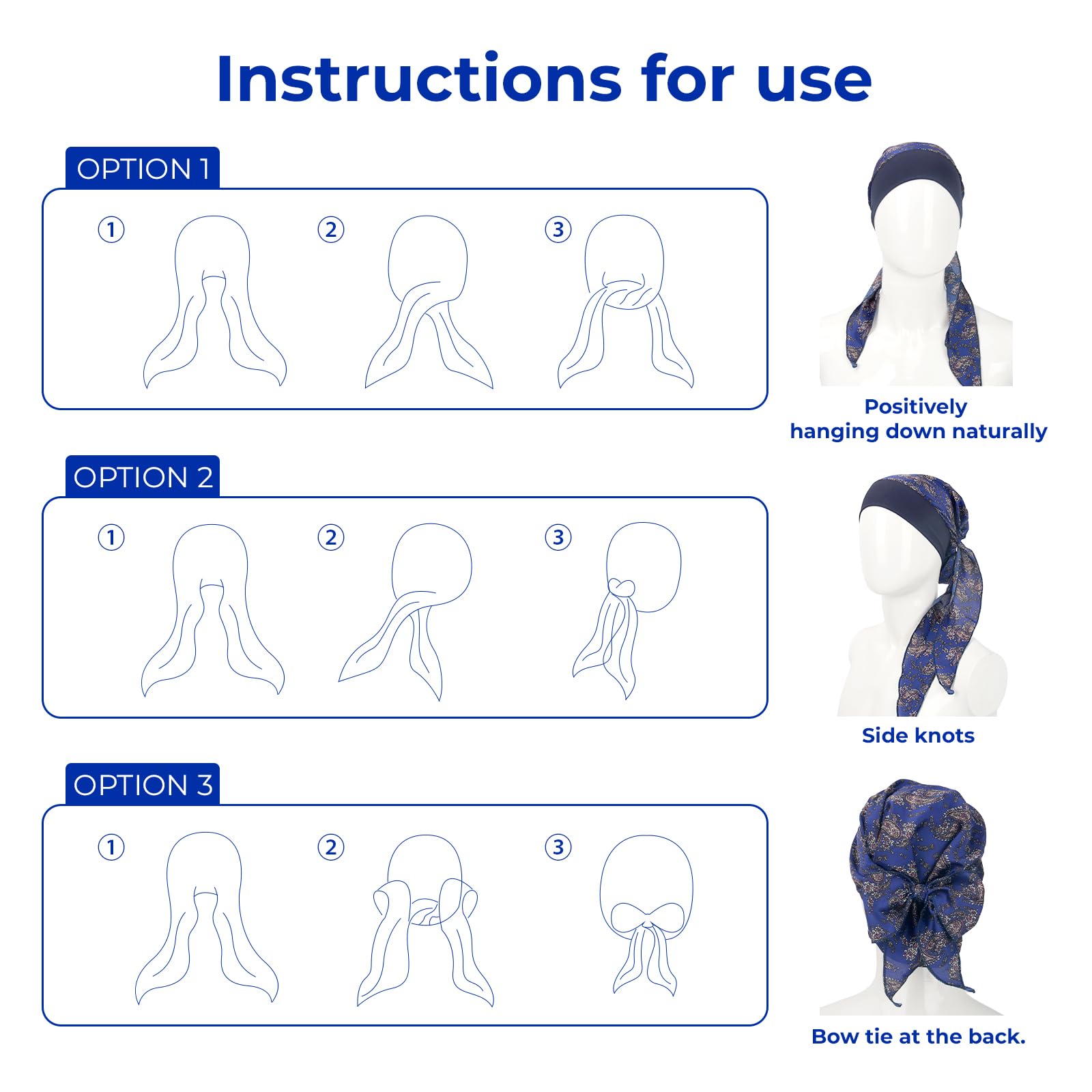 Instructions for use

OPTION 1

① ② ③

Positively
hanging down naturally

OPTION 2

① ② ③

Side knots

OPTION 3

① ② ③

Bow tie at the back.