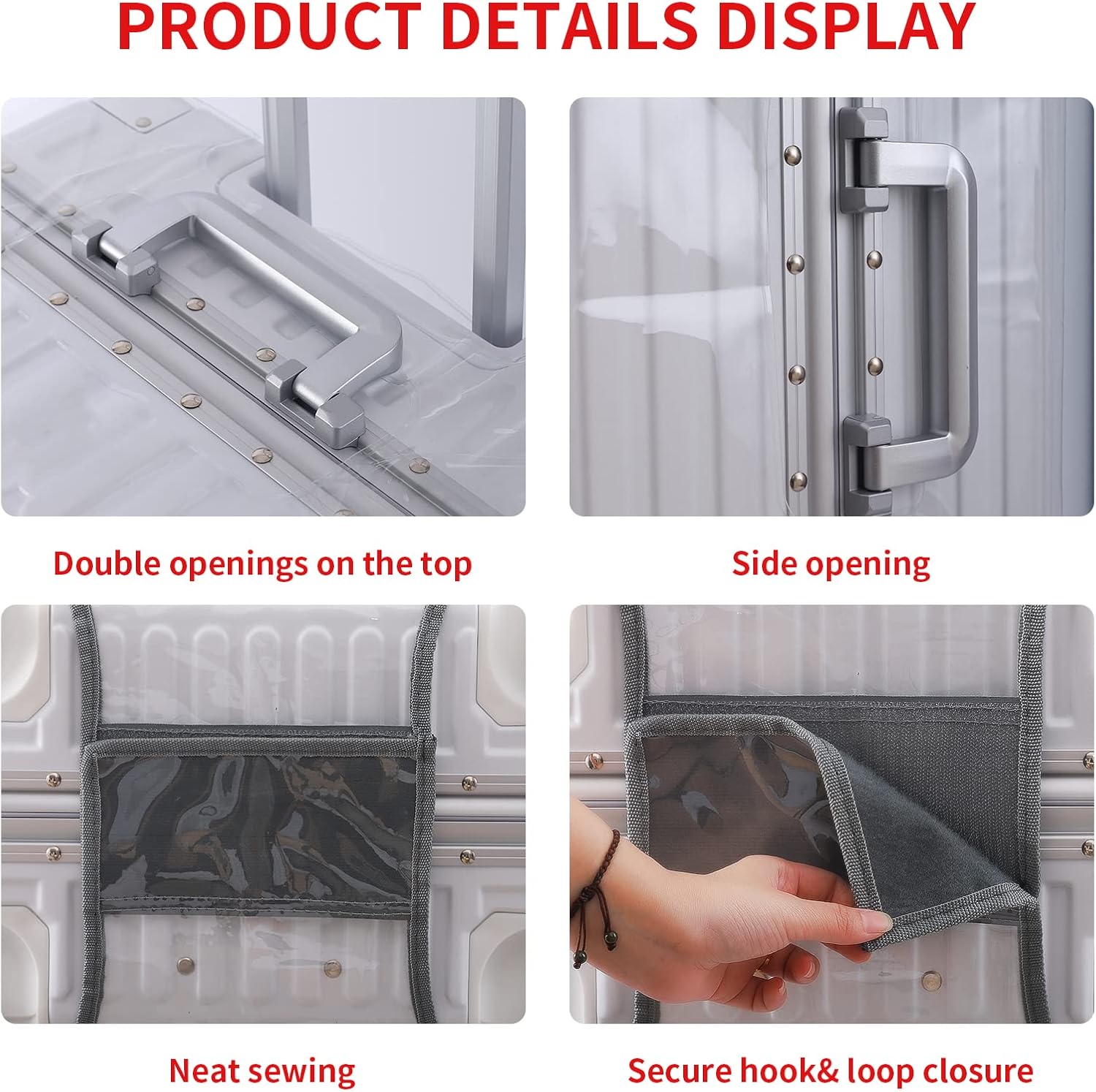 PRODUCT DETAILS DISPLAY

Double openings on the top

Side opening

Neat sewing

Secure hook& loop closure