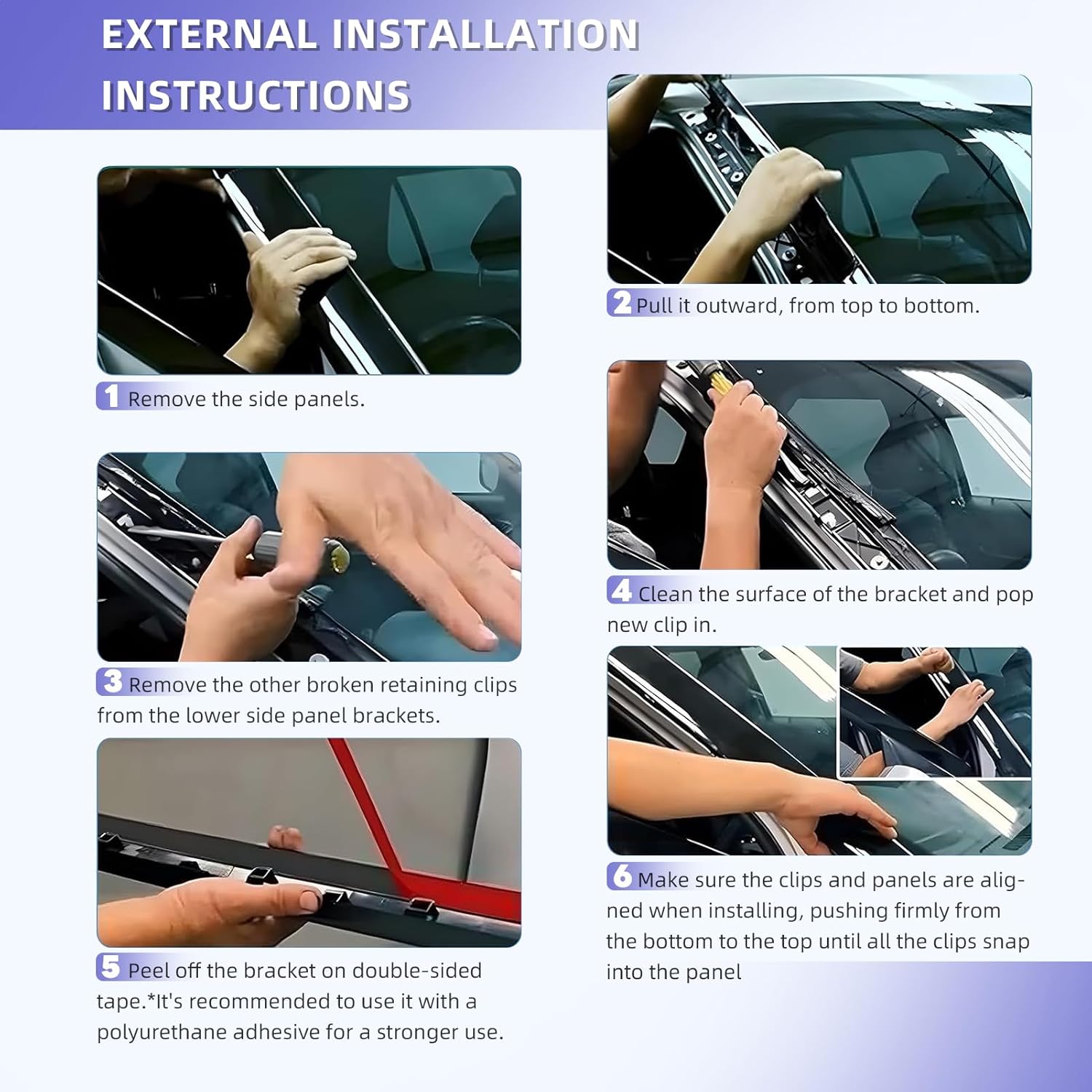 EXTERNAL INSTALLATION INSTRUCTIONS

1 Remove the side panels.

2 Pull it outward, from top to bottom.

3 Remove the other broken retaining clips from the lower side panel brackets.

4 Clean the surface of the bracket and pop new clip in.

5 Peel off the bracket on double-sided tape.*It's recommended to use it with a polyurethane adhesive for a stronger use.

6 Make sure the clips and panels are aligned when installing, pushing firmly from the bottom to the top until all the clips snap into the panel