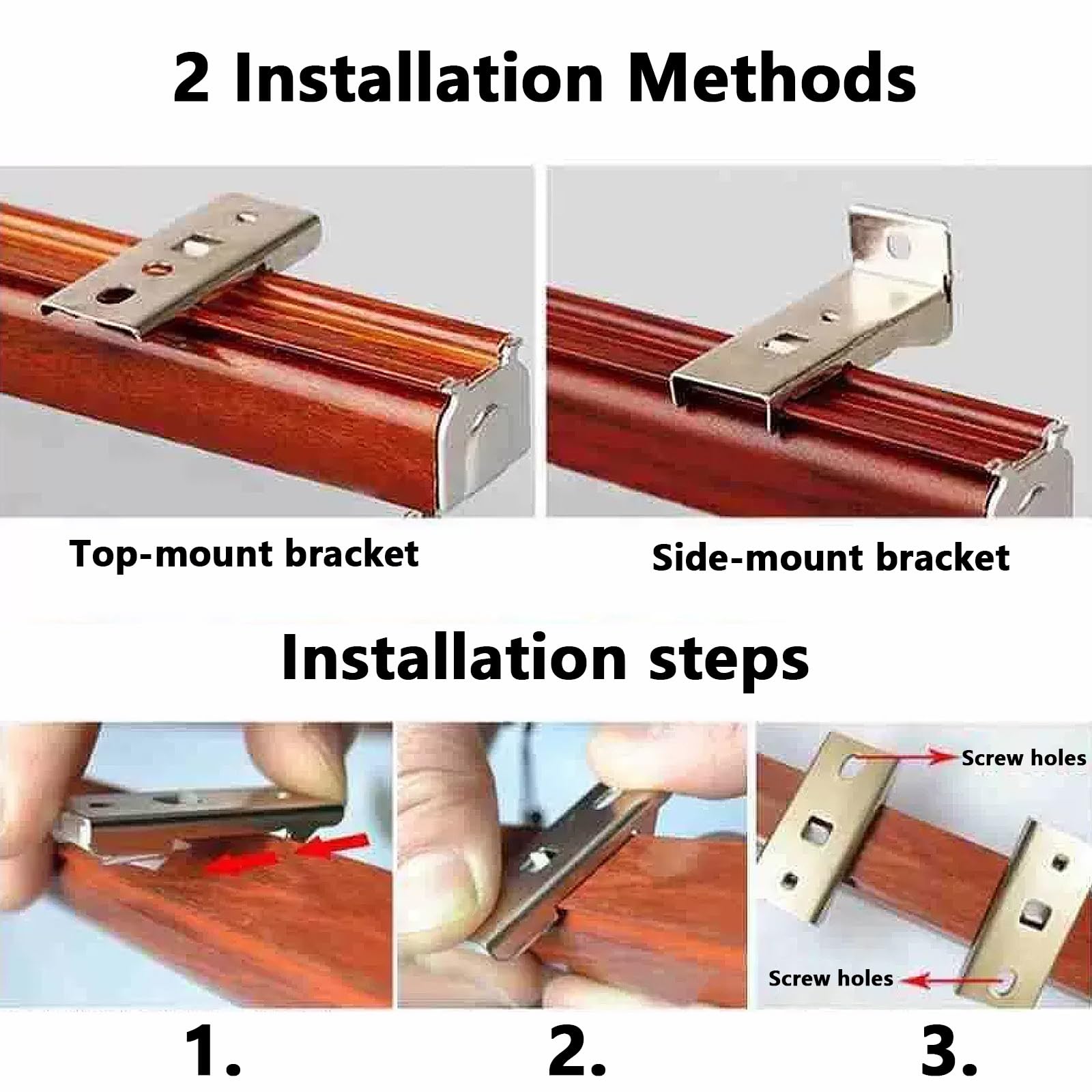 2 Installation Methods

Top-mount bracket

Side-mount bracket

Installation steps

Screw holes

Screw holes

1.

2.

3.