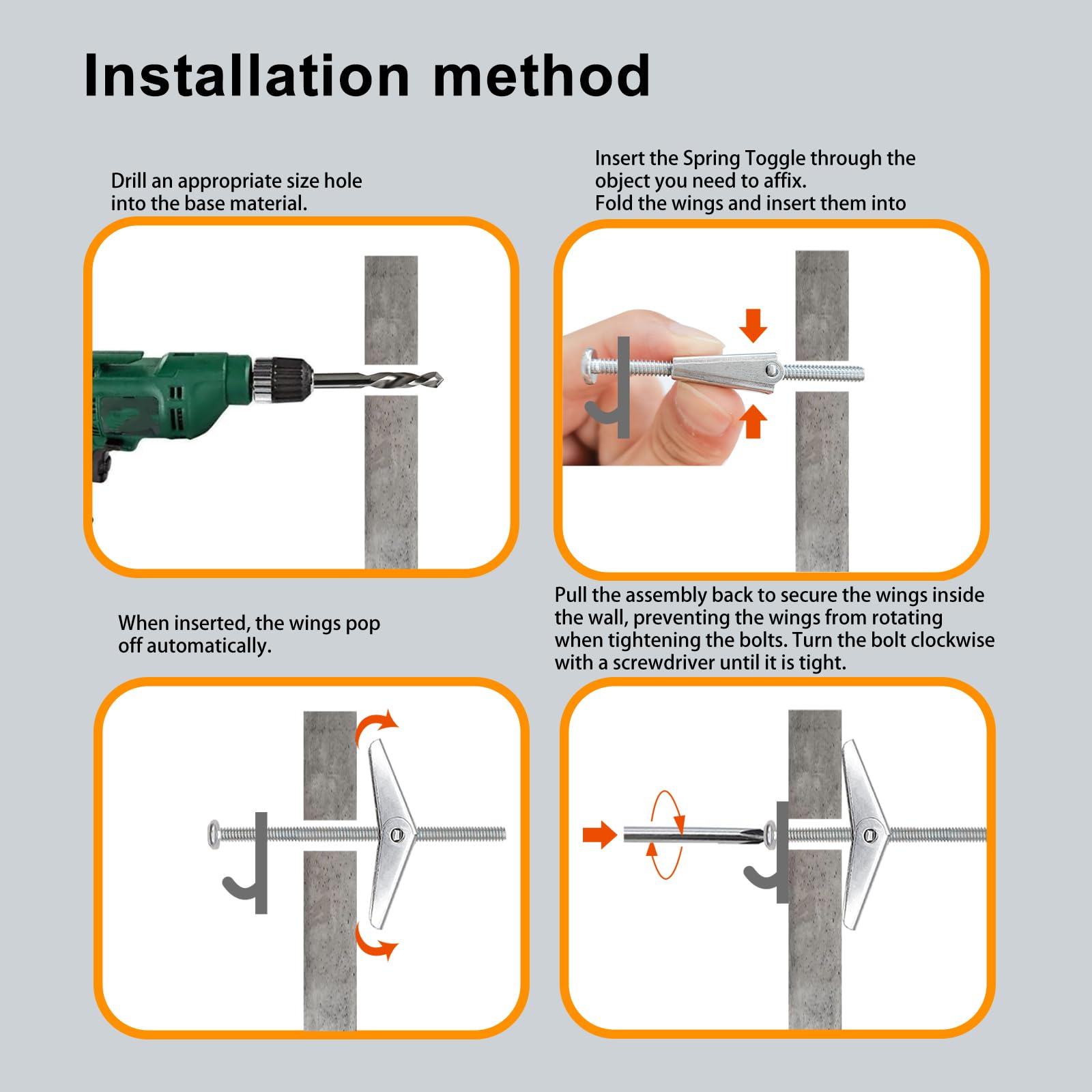 Installation method

Drill an appropriate size hole into the base material.

Insert the Spring Toggle through the object you need to affix. Fold the wings and insert them into

When inserted, the wings pop off automatically.

Pull the assembly back to secure the wings inside the wall, preventing the wings from rotating when tightening the bolts. Turn the bolt clockwise with a screwdriver until it is tight.