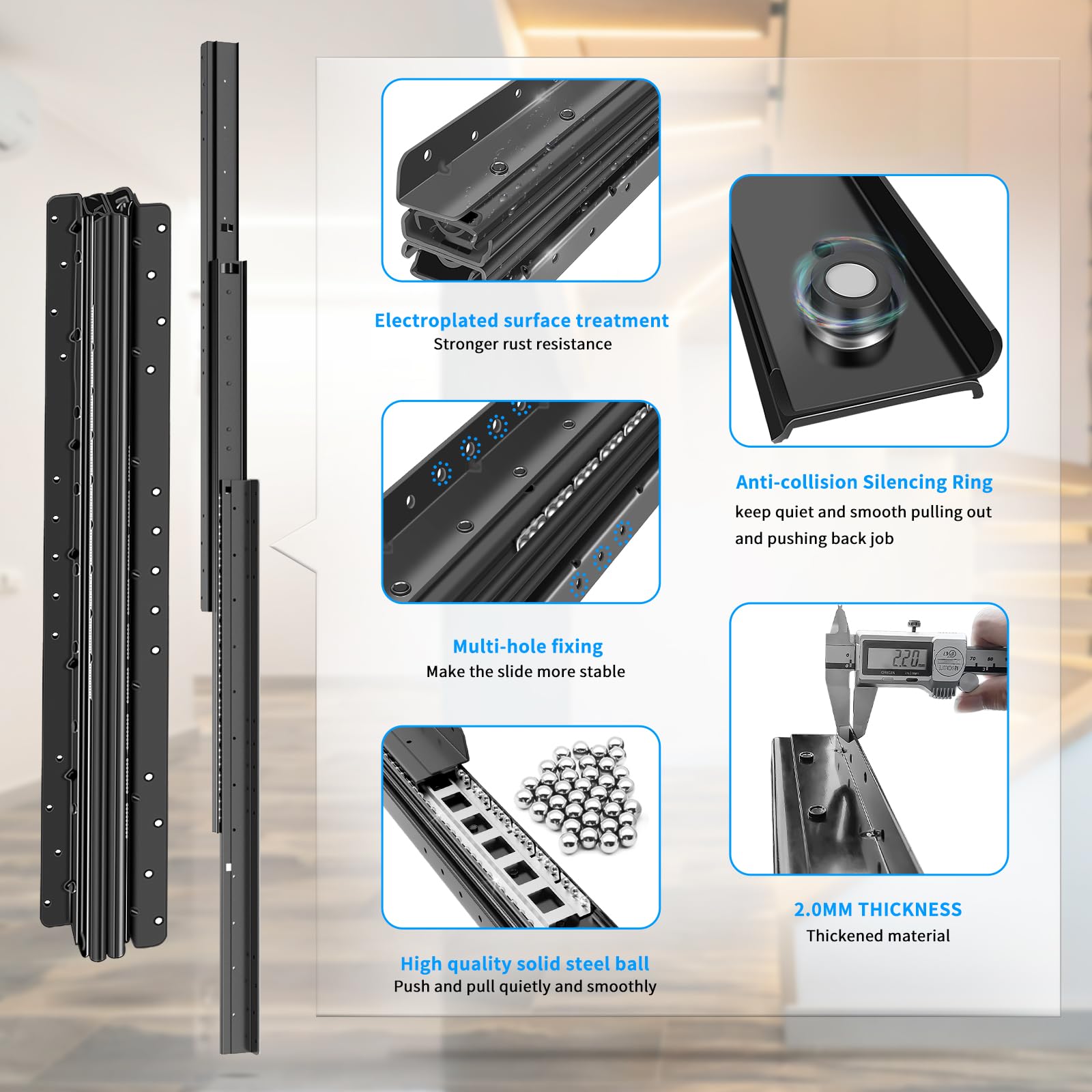 Electroplated surface treatment
Stronger rust resistance

Multi-hole fixing
Make the slide more stable

High quality solid steel ball
Push and pull quietly and smoothly

Anti-collision Silencing Ring
keep quiet and smooth pulling out and pushing back job

2.20

2.0MM THICKNESS
Thickened material