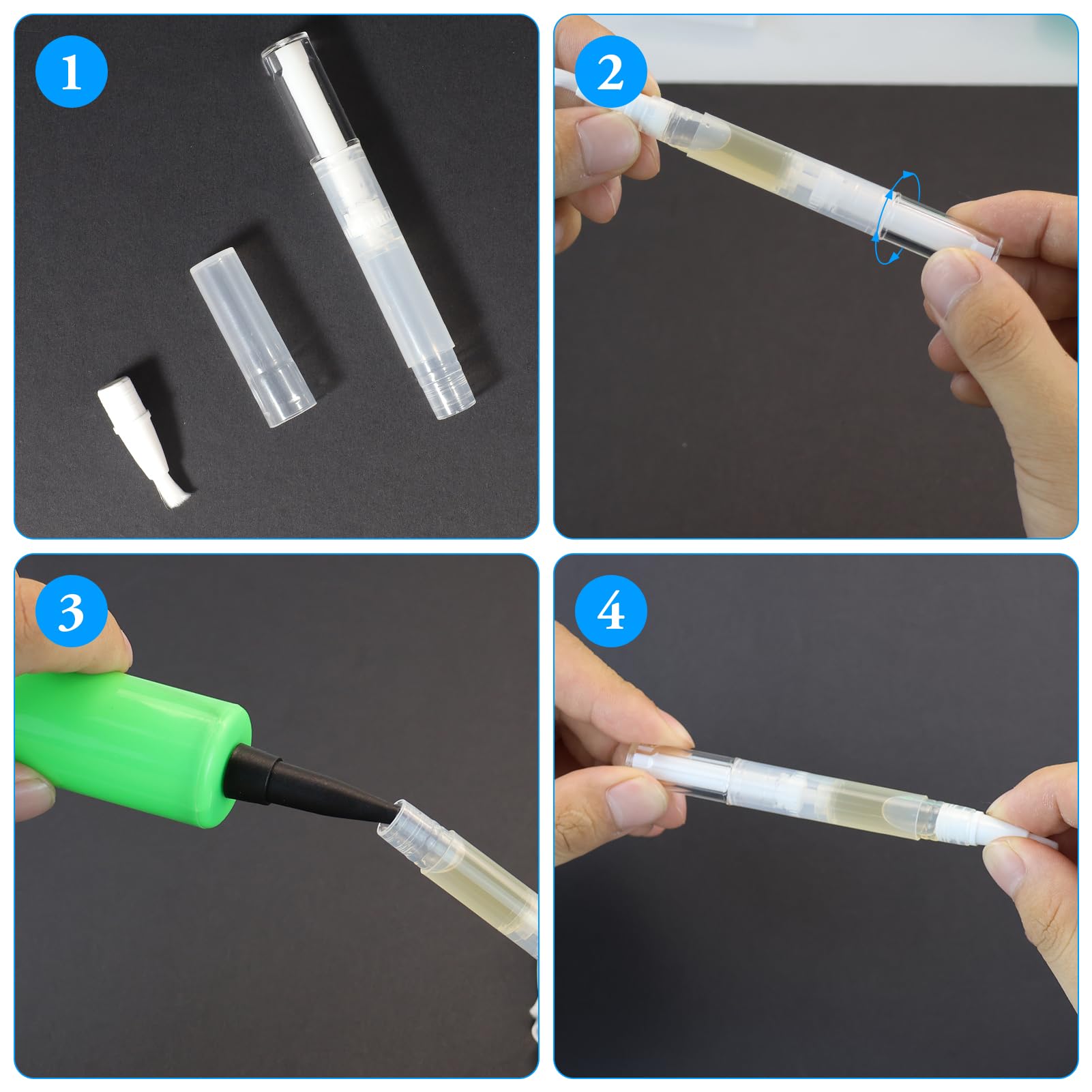 1

2

3

4