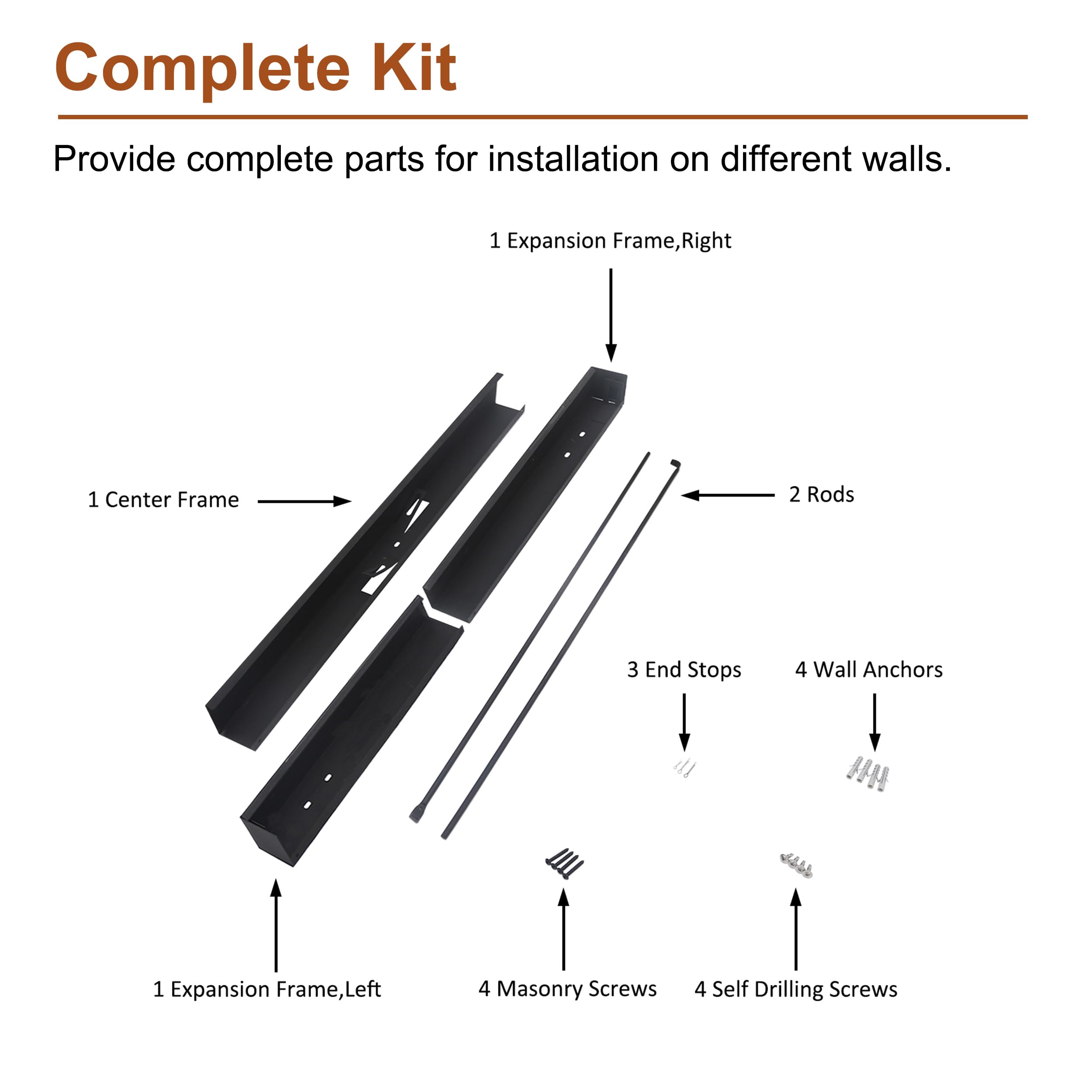 Complete Kit

Provide complete parts for installation on different walls.

1 Expansion Frame,Right

1 Center Frame

2 Rods

3 End Stops

4 Wall Anchors

1 Expansion Frame,Left

4 Masonry Screws

4 Self Drilling Screws