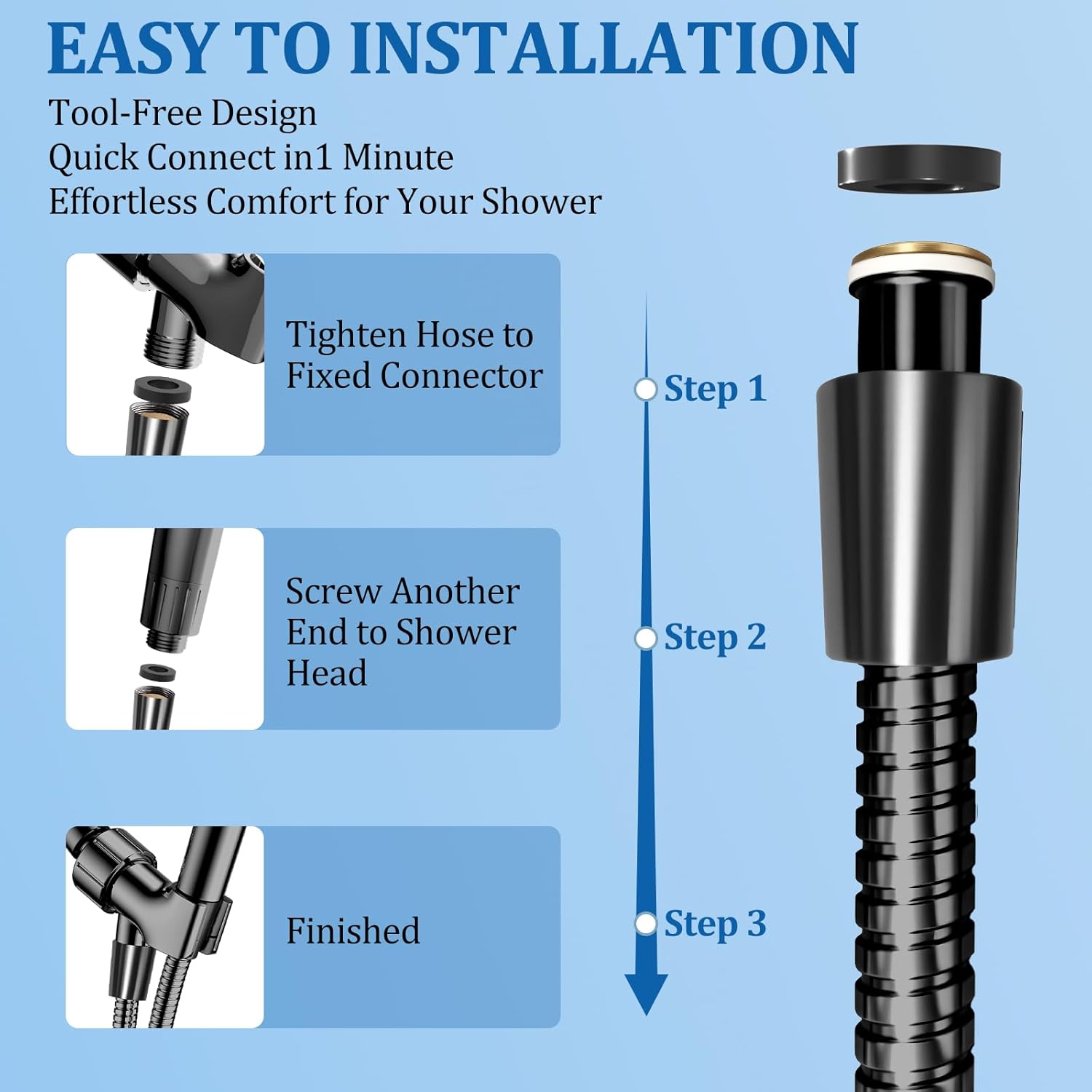 EASY TO INSTALLATION

Tool-Free Design
Quick Connect in1 Minute
Effortless Comfort for Your Shower

Tighten Hose to Fixed Connector

Step 1

Screw Another End to Shower Head

Step 2

Finished

Step 3