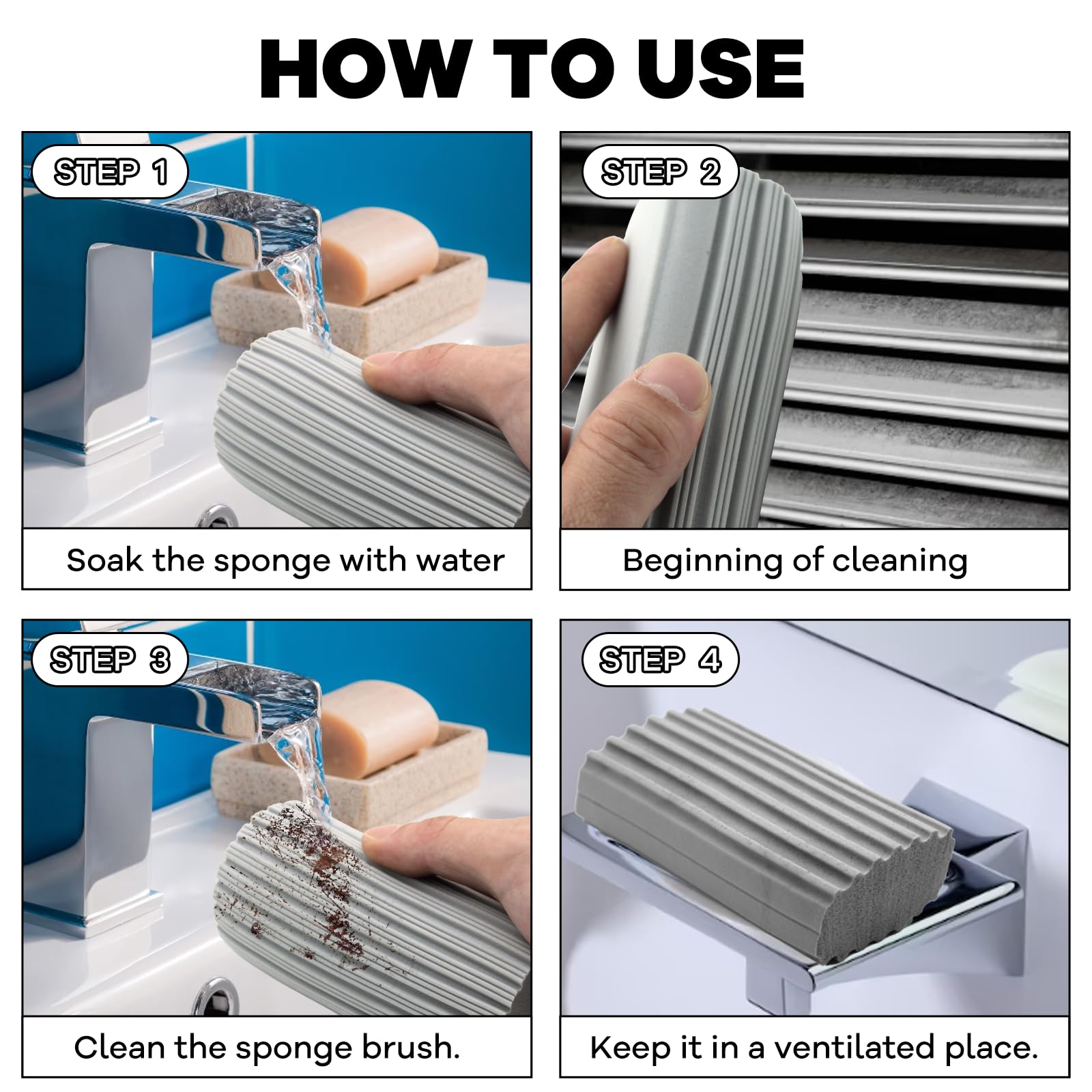 HOW TO USE

STEP 1

Soak the sponge with water

STEP 2

Beginning of cleaning

STEP 3

Clean the sponge brush.

STEP 4

Keep it in a ventilated place.