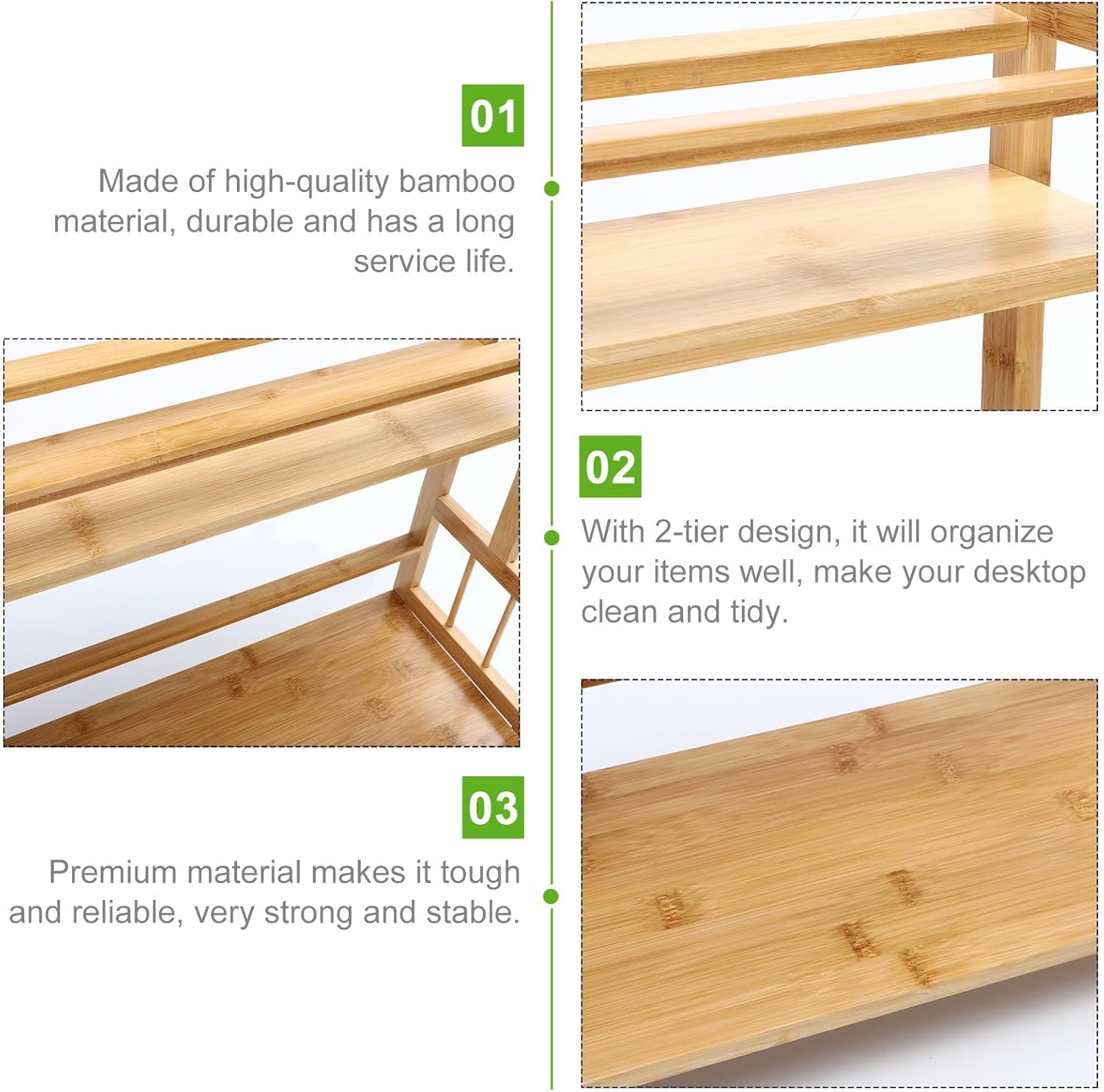 01

Made of high-quality bamboo material, durable and has a long service life.

02

With 2-tier design, it will organize your items well, make your desktop clean and tidy.

03

Premium material makes it tough and reliable, very strong and stable.