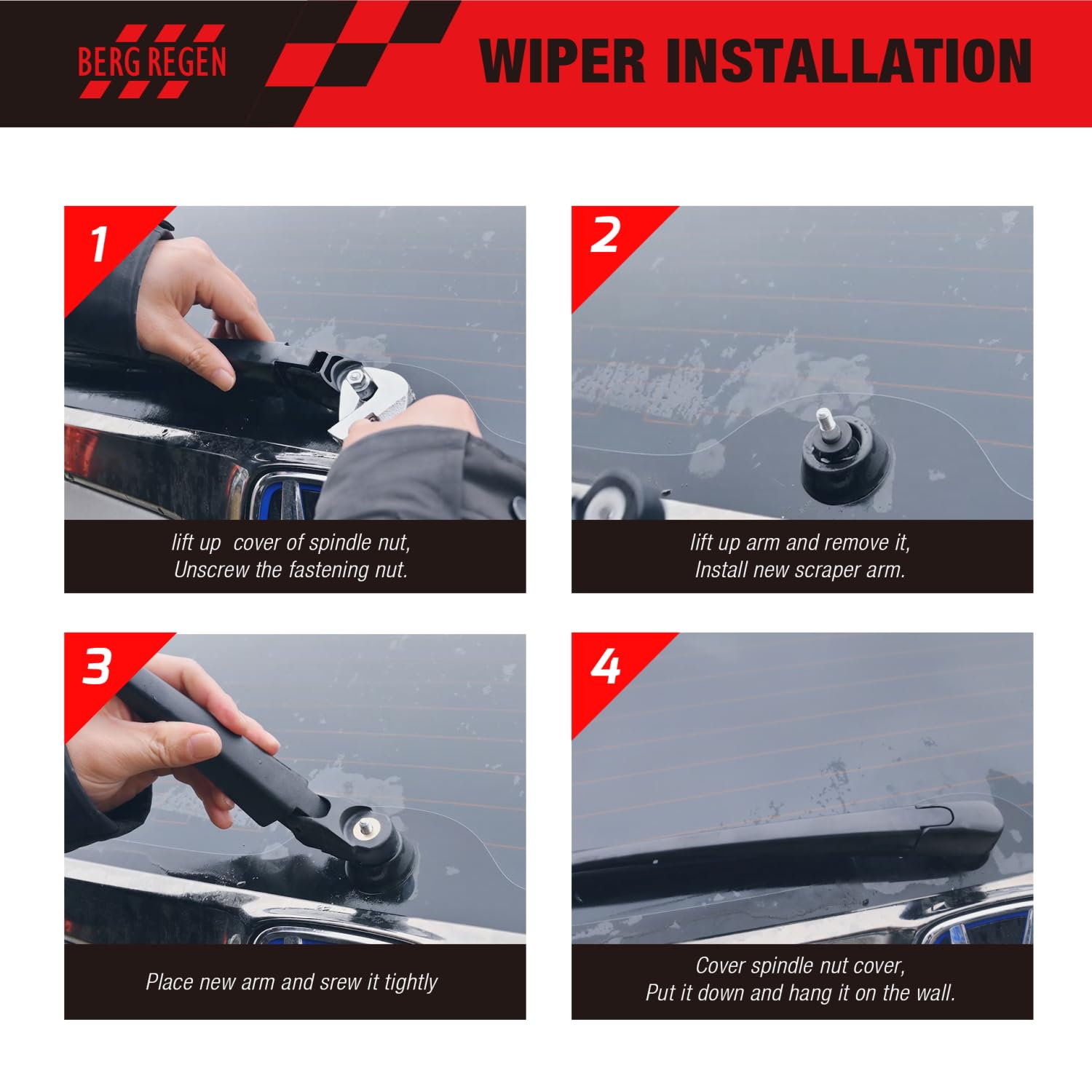 BERG REGEN

WIPER INSTALLATION

1

lift up cover of spindle nut, Unscrew the fastening nut.

2

lift up arm and remove it, Install new scraper arm.

3

Place new arm and srew it tightly

4

Cover spindle nut cover, Put it down and hang it on the wall.