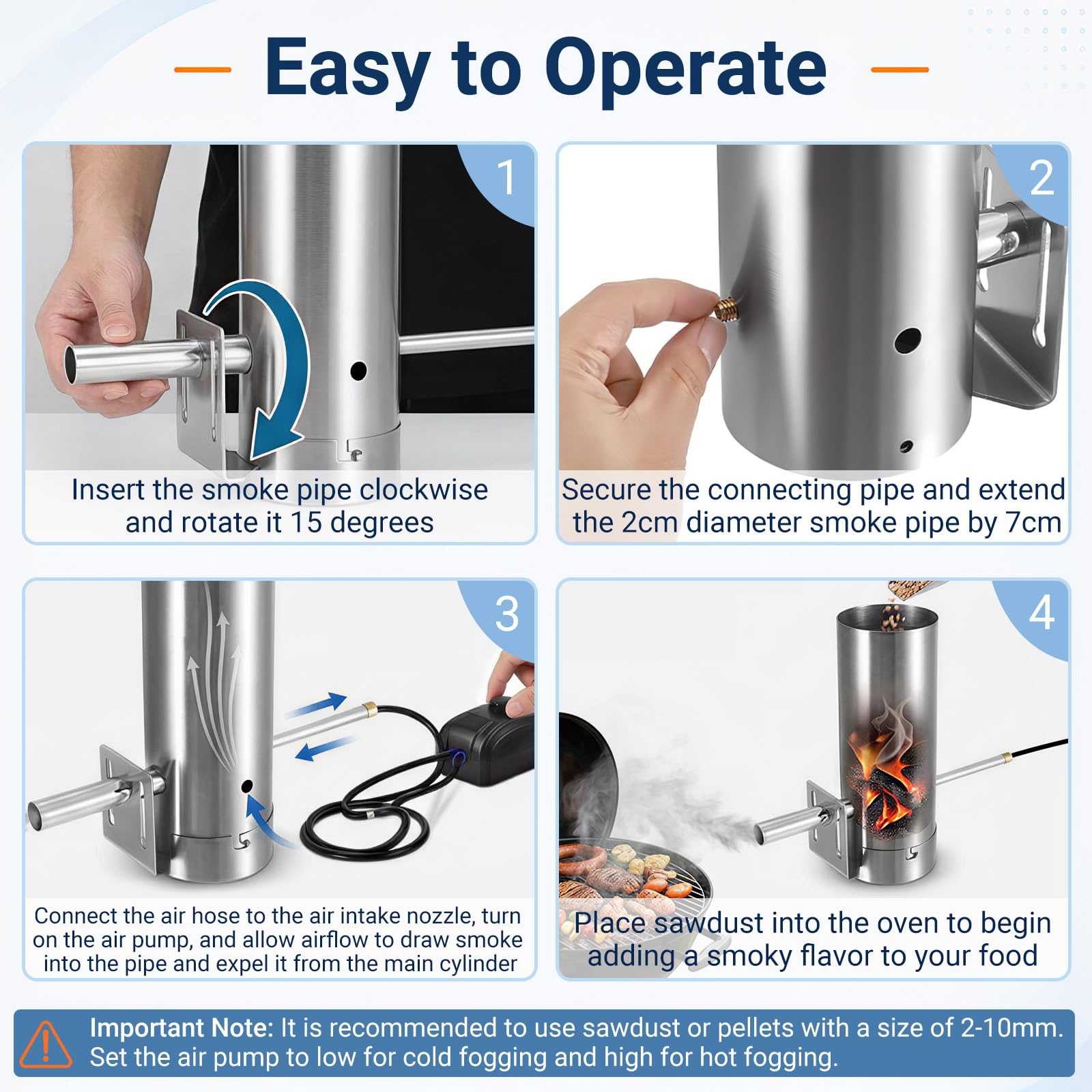 Easy to Operate

1

Insert the smoke pipe clockwise and rotate it 15 degrees

2

Secure the connecting pipe and extend the 2cm diameter smoke pipe by 7cm

3

Connect the air hose to the air intake nozzle, turn on the air pump, and allow airflow to draw smoke into the pipe and expel it from the main cylinder

4

Place sawdust into the oven to begin adding a smoky flavor to your food

Important Note: It is recommended to use sawdust or pellets with a size of 2-10mm. Set the air pump to low for cold fogging and high for hot fogging.