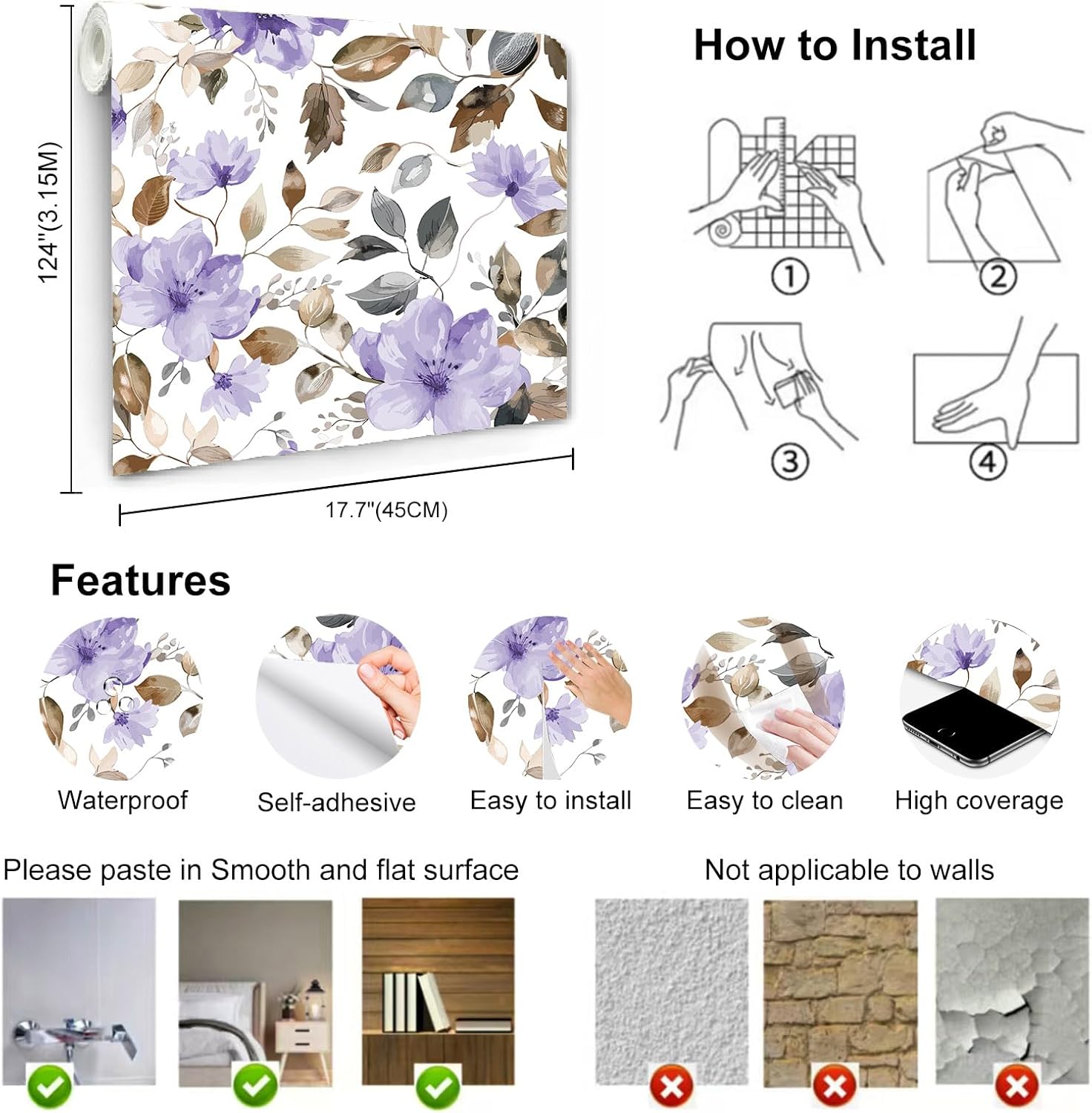 124"(3.15M)

17.7"(45CM)

How to Install

①

②

③

④

Features

Waterproof

Self-adhesive

Easy to install

Easy to clean

High coverage

Please paste in Smooth and flat surface

Not applicable to walls