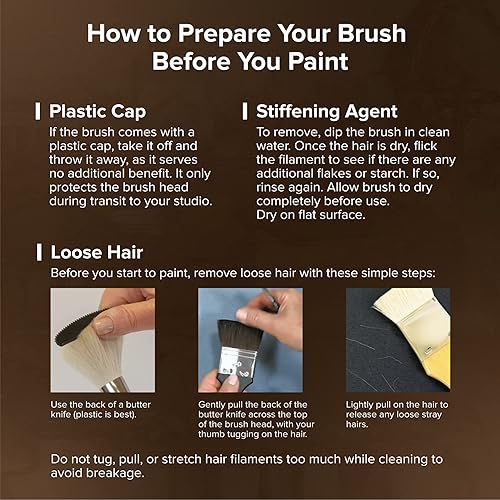 How to Prepare Your Brush Before You Paint

Plastic Cap
If the brush comes with a plastic cap, take it off and throw it away, as it serves no additional benefit. It only protects the brush head during transit to your studio.

Stiffening Agent
To remove, dip the brush in clean water. Once the hair is dry, flick the filament to see if there are any additional flakes or starch. If so, rinse again. Allow brush to dry completely before use.
Dry on flat surface.

Loose Hair
Before you start to paint, remove loose hair with these simple steps:

Use the back of a butter knife (plastic is best).

Gently pull the back of the butter knife across the top of the brush head, with your thumb tugging on the hair.

Lightly pull on the hair to release any loose stray hairs.

Do not tug, pull, or stretch hair filaments too much while cleaning to avoid breakage.