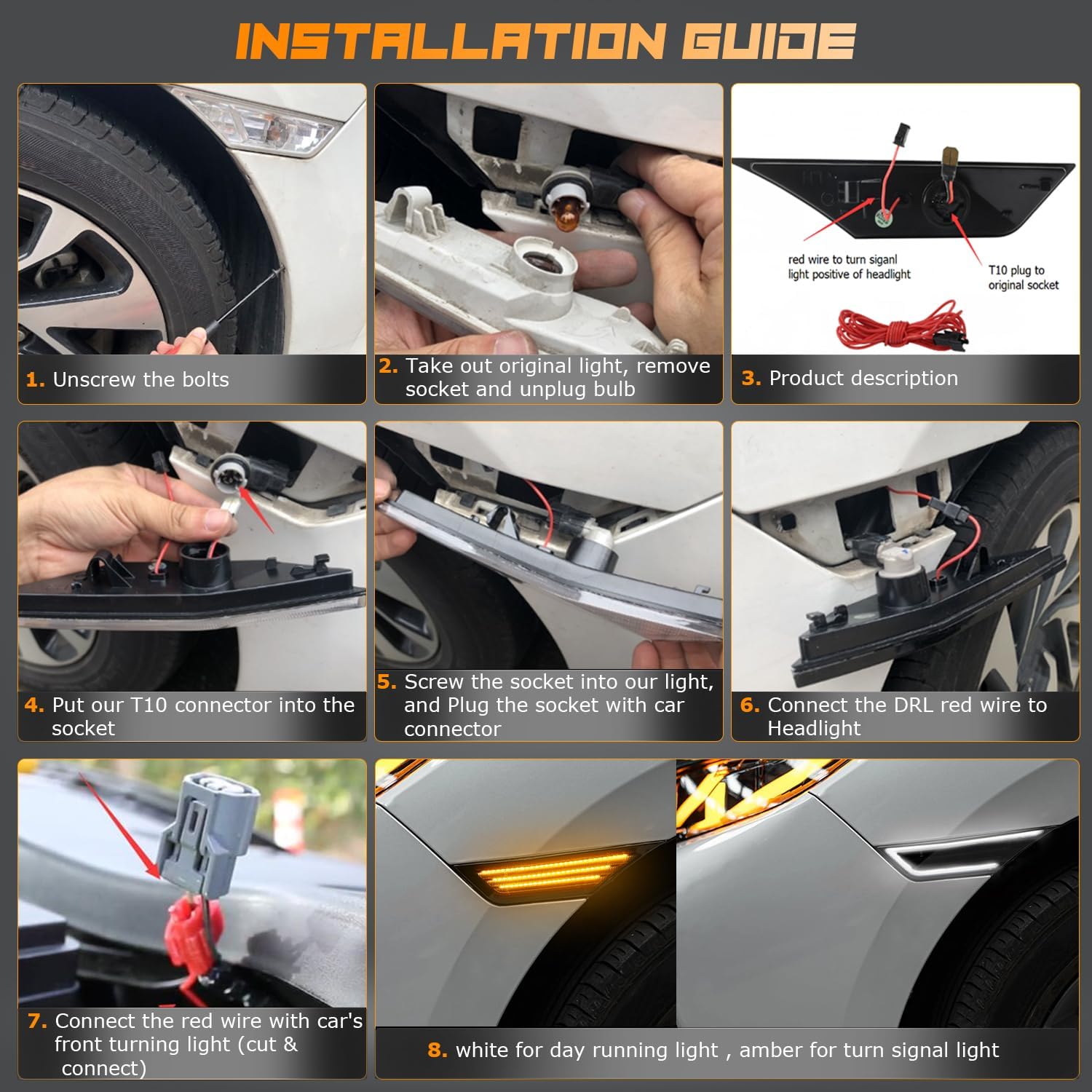 INSTALLATION GUIDE

1. Unscrew the bolts

2. Take out original light, remove socket and unplug bulb

red wire to turn siganl light positive of headlight

T10 plug to original socket

3. Product description

4. Put our T10 connector into the socket

5. Screw the socket into our light, and Plug the socket with car connector

6. Connect the DRL red wire to Headlight

7. Connect the red wire with car's front turning light (cut & connect)

8. white for day running light , amber for turn signal light