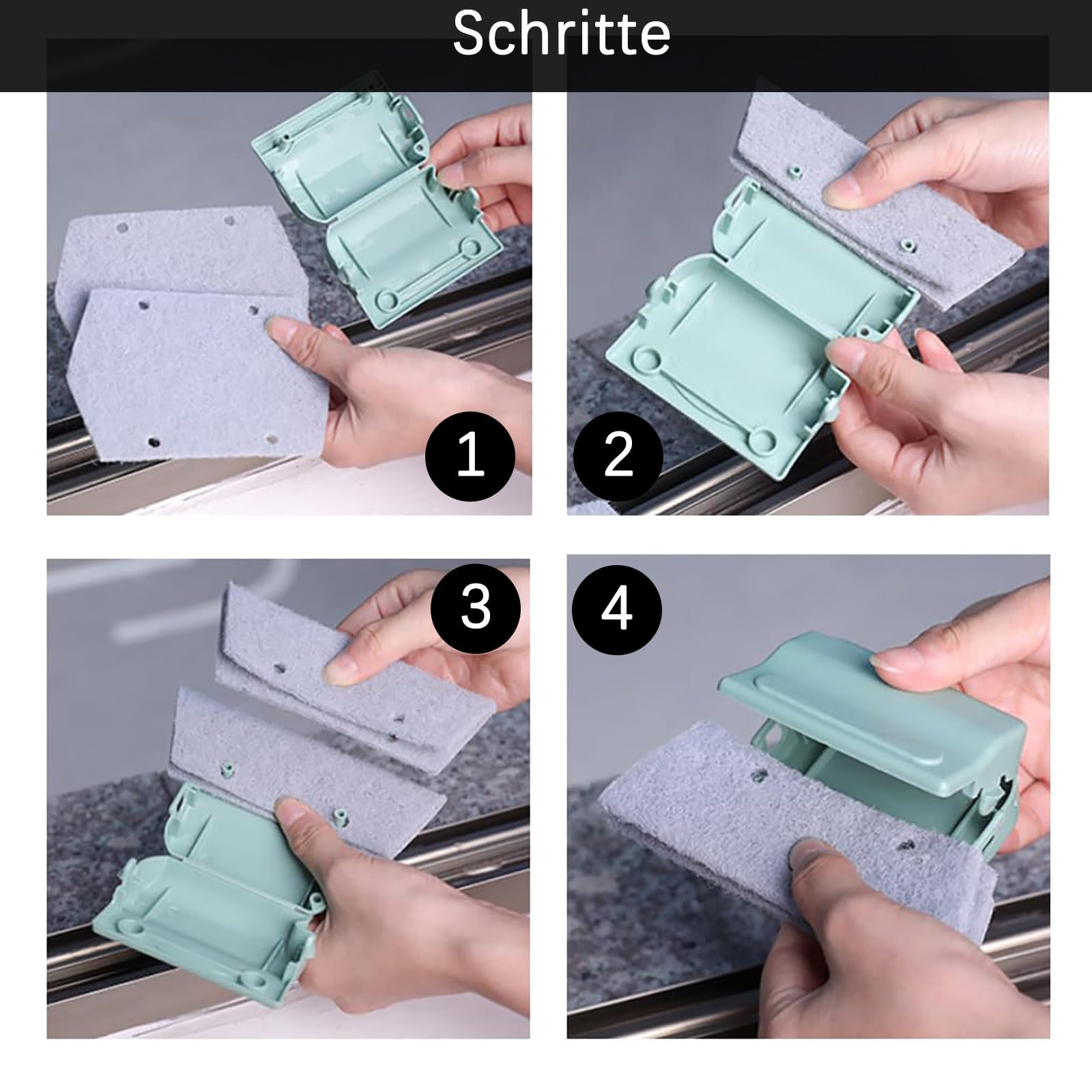 Schritte

1

2

3

4