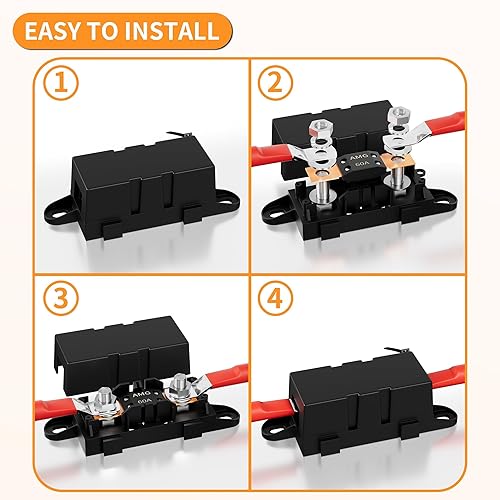 EASY TO INSTALL

1

2

AMG
60A

3

AMG
60A

4