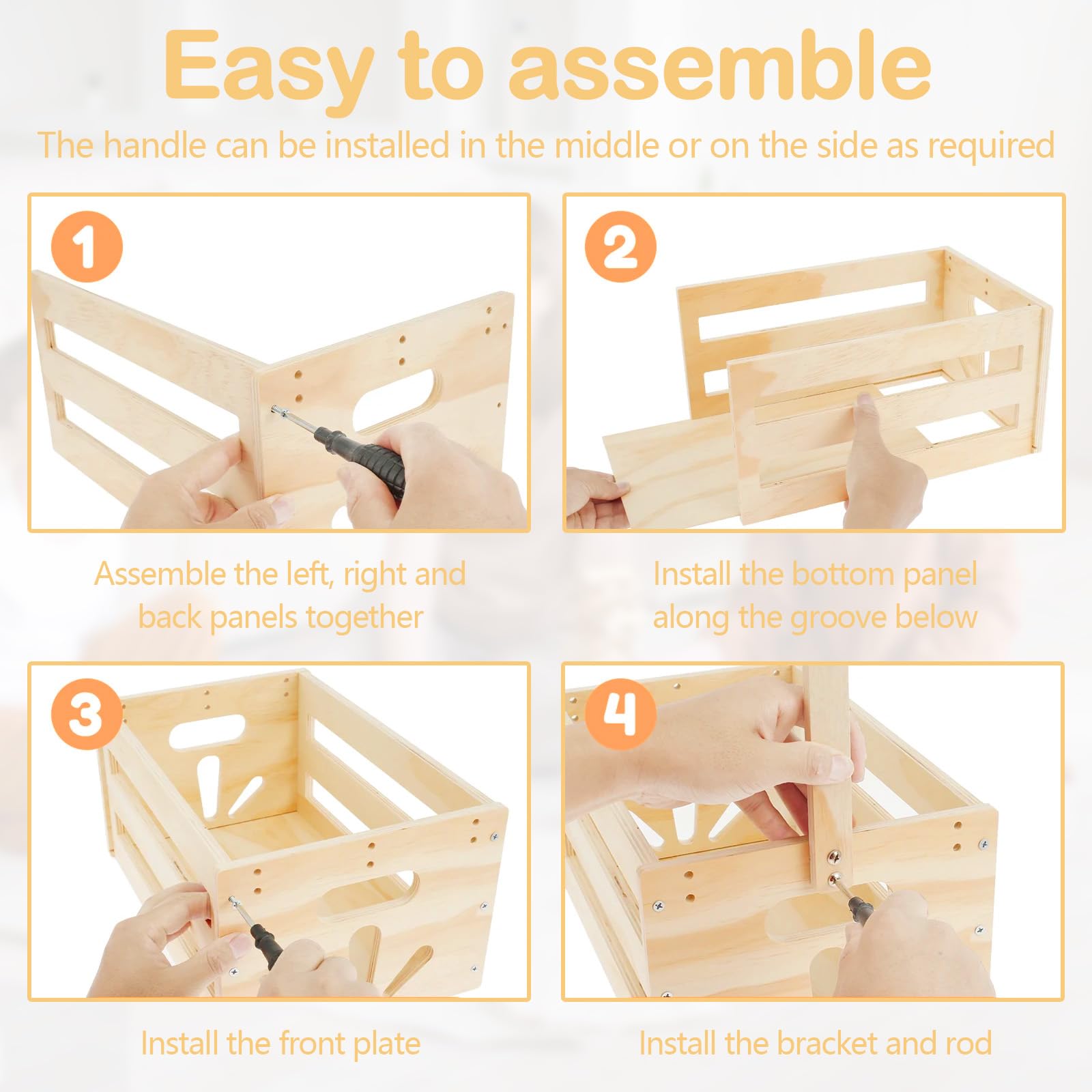 Easy to assemble

The handle can be installed in the middle or on the side as required

1

Assemble the left, right and back panels together

2

Install the bottom panel along the groove below

3

Install the front plate

4

Install the bracket and rod