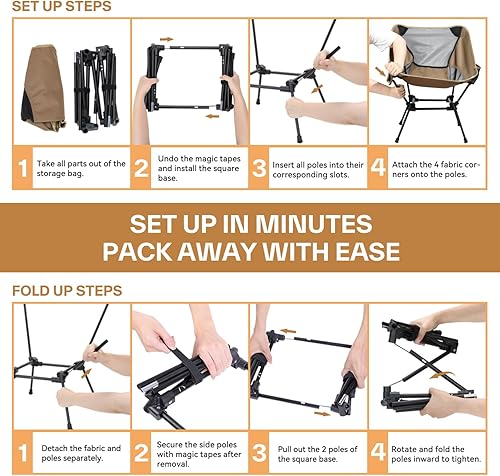 SET UP STEPS

1 Take all parts out of the storage bag.

2 Undo the magic tapes and install the square base.

3 Insert all poles into their corresponding slots.

4 Attach the 4 fabric corners onto the poles.

SET UP IN MINUTES
PACK AWAY WITH EASE

FOLD UP STEPS

1 Detach the fabric and poles separately.

2 Secure the side poles with magic tapes after removal.

3 Pull out the 2 poles of the square base.

4 Rotate and fold the poles inward to tighten.