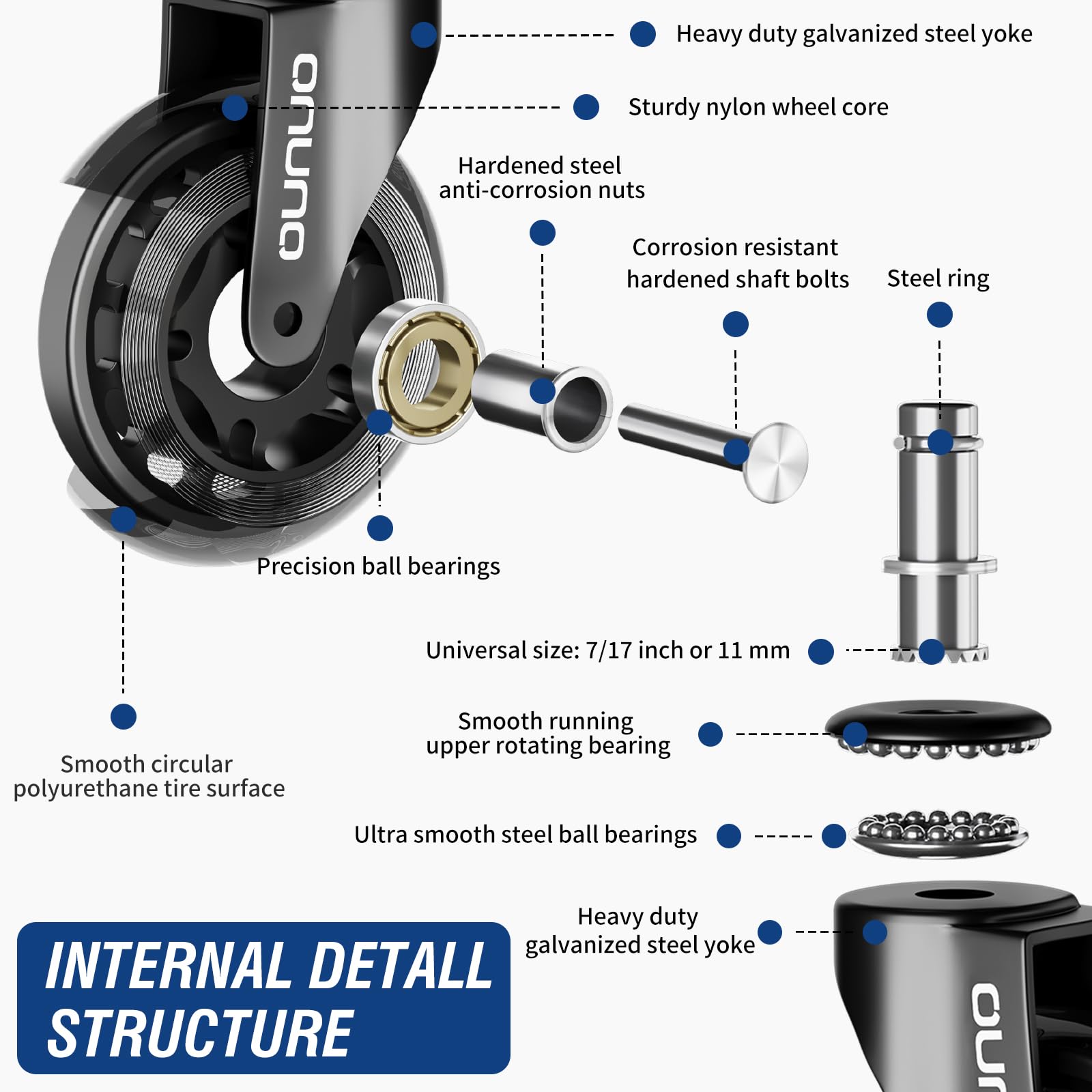 Heavy duty galvanized steel yoke

Sturdy nylon wheel core

ounuo

Hardened steel anti-corrosion nuts

Corrosion resistant hardened shaft bolts

Steel ring

Precision ball bearings

Universal size: 7/17 inch or 11 mm

Smooth running upper rotating bearing

Smooth circular polyurethane tire surface

Ultra smooth steel ball bearings

Heavy duty galvanized steel yoke

INTERNAL DETALL STRUCTURE

oun