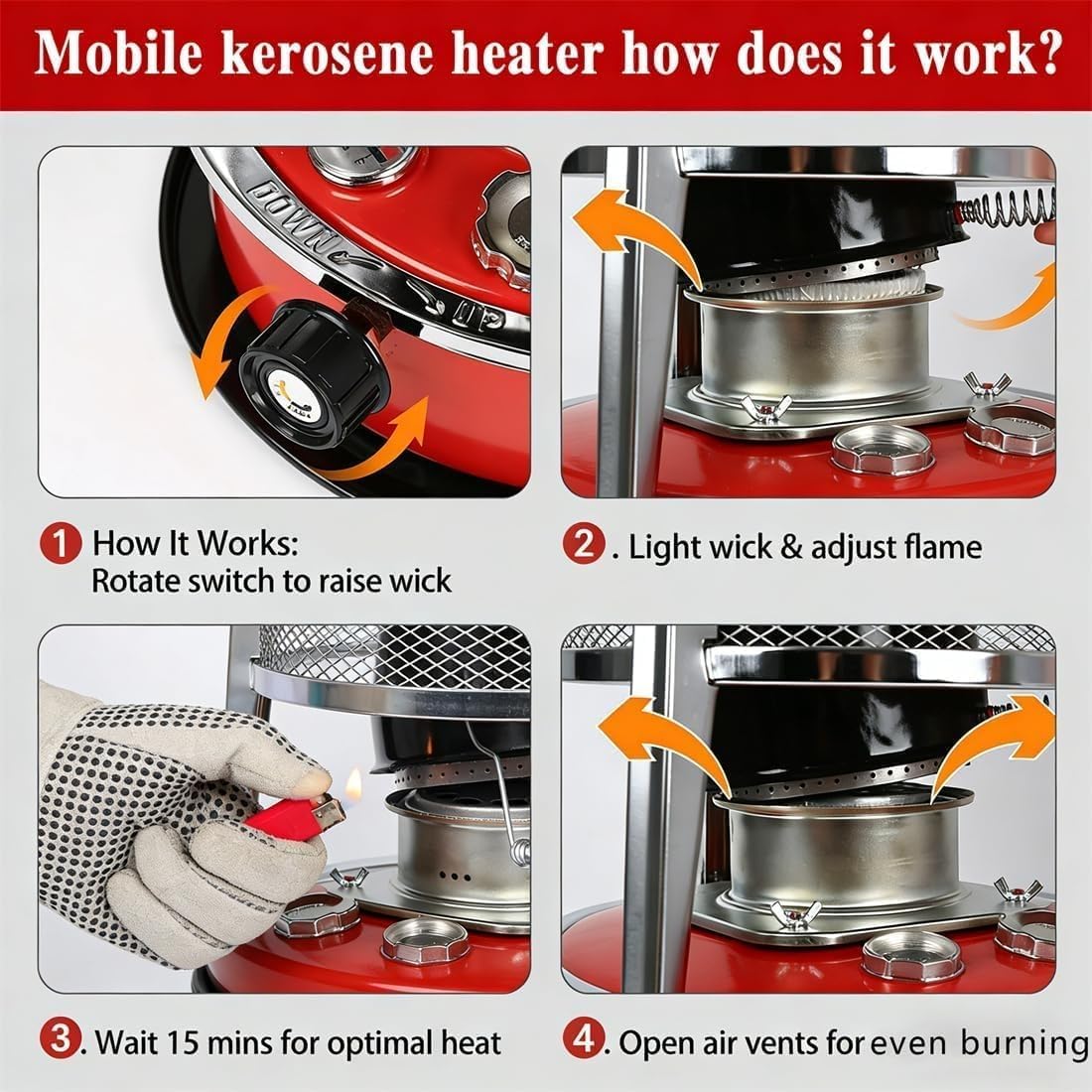 Mobile kerosene heater how does it work?

DOWN UP

1 How It Works:
Rotate switch to raise wick

2. Light wick & adjust flame

3. Wait 15 mins for optimal heat

4. Open air vents for even burning