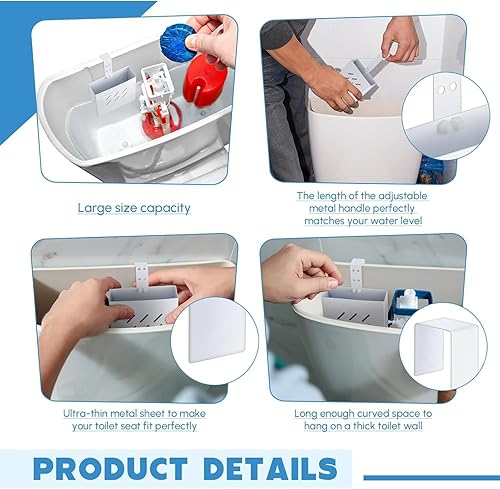 Large size capacity

The length of the adjustable metal handle perfectly matches your water level

Ultra-thin metal sheet to make your toilet seat fit perfectly

Long enough curved space to hang on a thick toilet wall

PRODUCT DETAILS