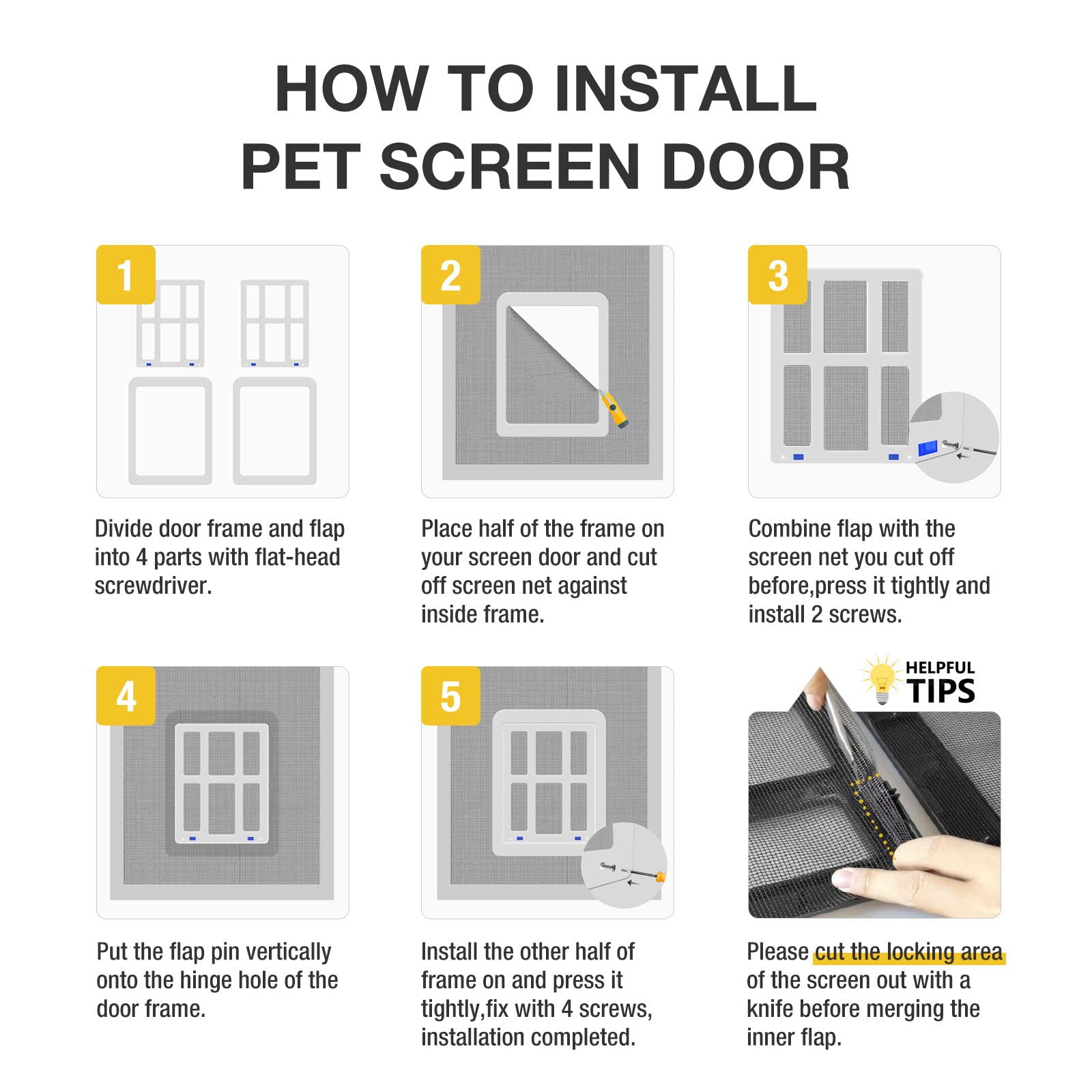 HOW TO INSTALL
PET SCREEN DOOR

1

Divide door frame and flap into 4 parts with flat-head screwdriver.

2

Place half of the frame on your screen door and cut off screen net against inside frame.

3

Combine flap with the screen net you cut off before,press it tightly and install 2 screws.

4

Put the flap pin vertically onto the hinge hole of the door frame.

5

Install the other half of frame on and press it tightly,fix with 4 screws, installation completed.

HELPFUL TIPS

Please cut the locking area of the screen out with a knife before merging the inner flap.