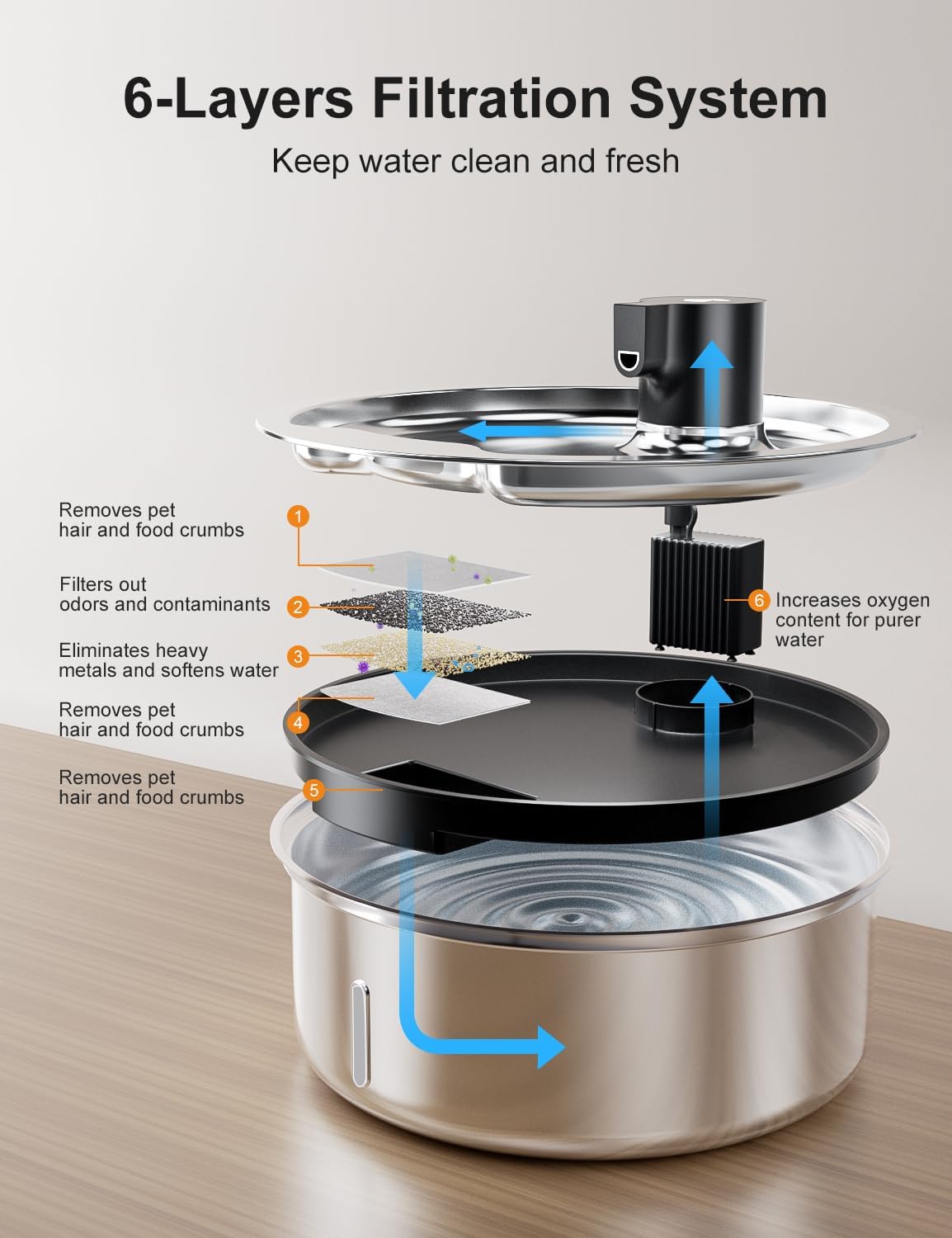 6-Layers Filtration System

Keep water clean and fresh

Removes pet hair and food crumbs

1

Filters out odors and contaminants

2

Eliminates heavy metals and softens water

3

Removes pet hair and food crumbs

4

Removes pet hair and food crumbs

5

6 Increases oxygen content for purer water