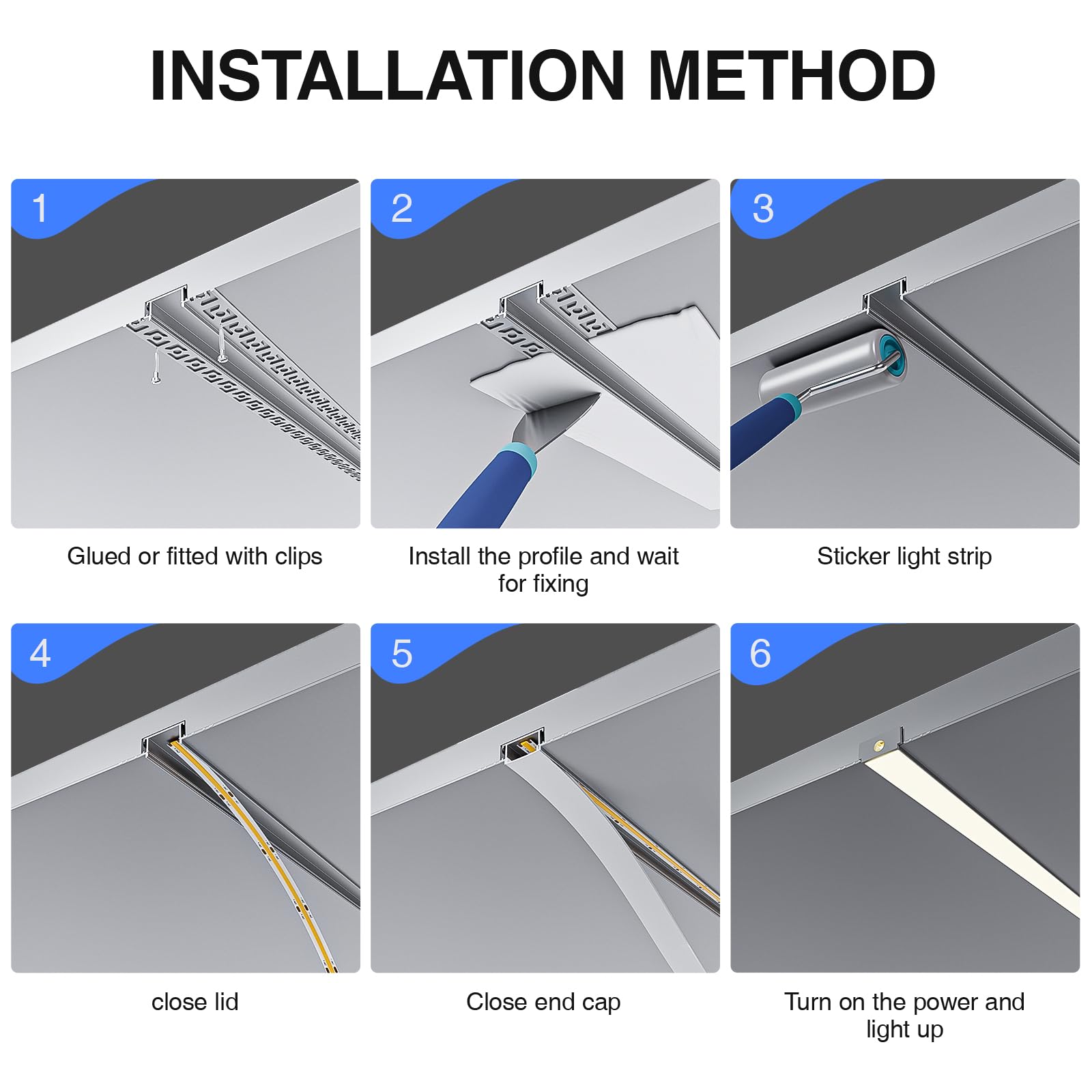 INSTALLATION METHOD

1

Glued or fitted with clips

2

Install the profile and wait for fixing

3

Sticker light strip

4

close lid

5

Close end cap

6

Turn on the power and light up