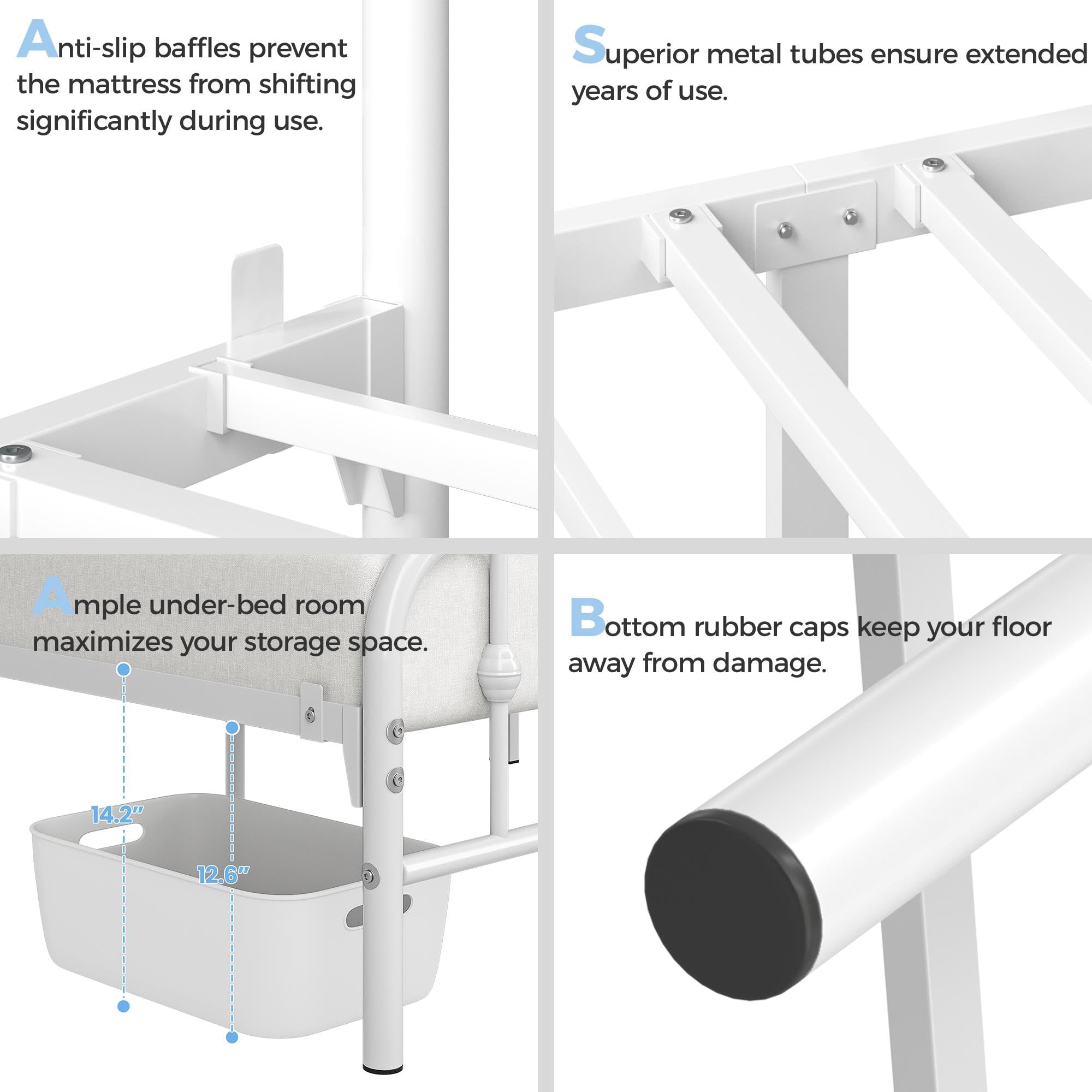 Anti-slip baffles prevent the mattress from shifting significantly during use.

Superior metal tubes ensure extended years of use.

Ample under-bed room maximizes your storage space.

14.2"

12.6"

Bottom rubber caps keep your floor away from damage.