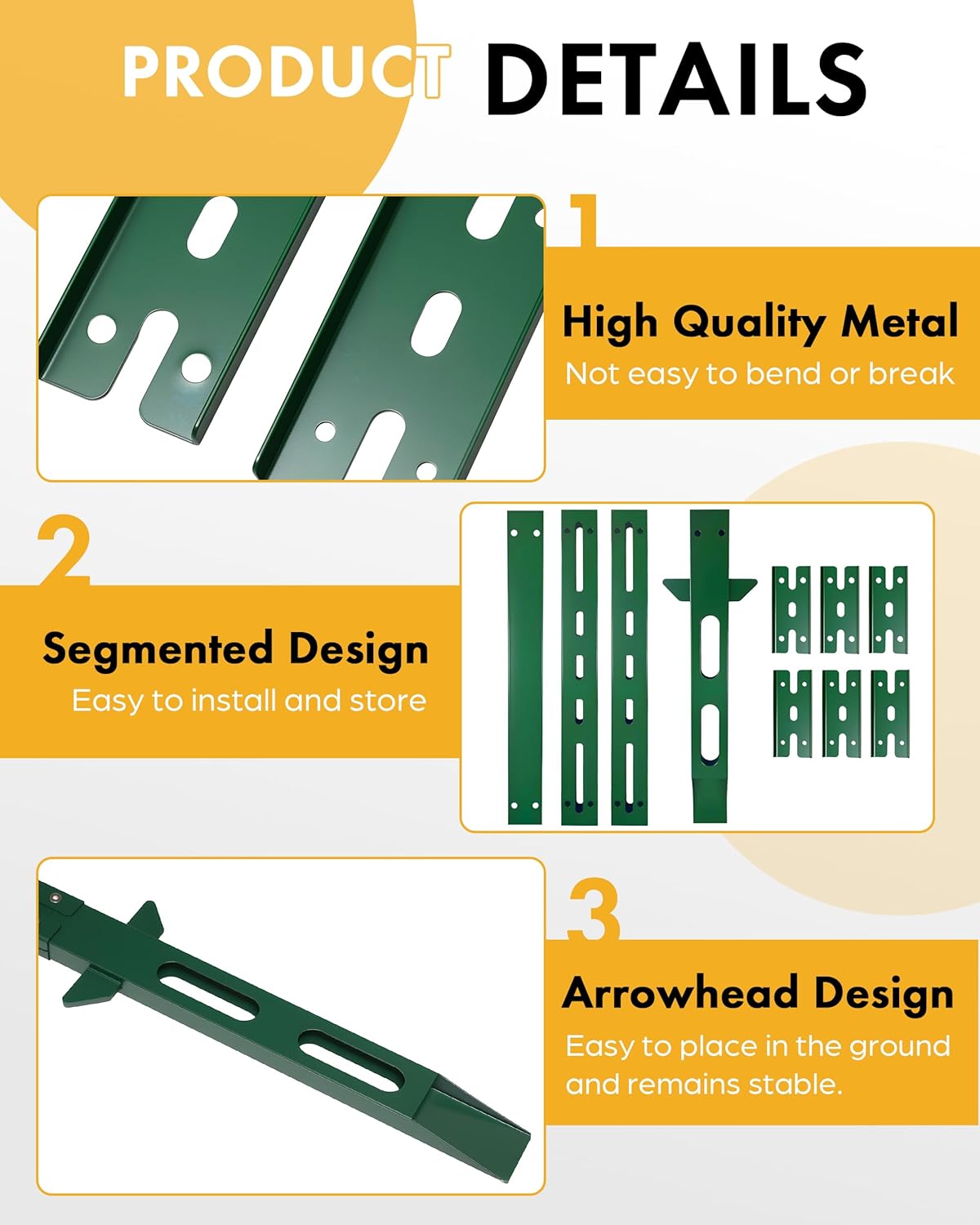 PRODUCT DETAILS

1

High Quality Metal

Not easy to bend or break

2

Segmented Design

Easy to install and store

3

Arrowhead Design

Easy to place in the ground and remains stable.