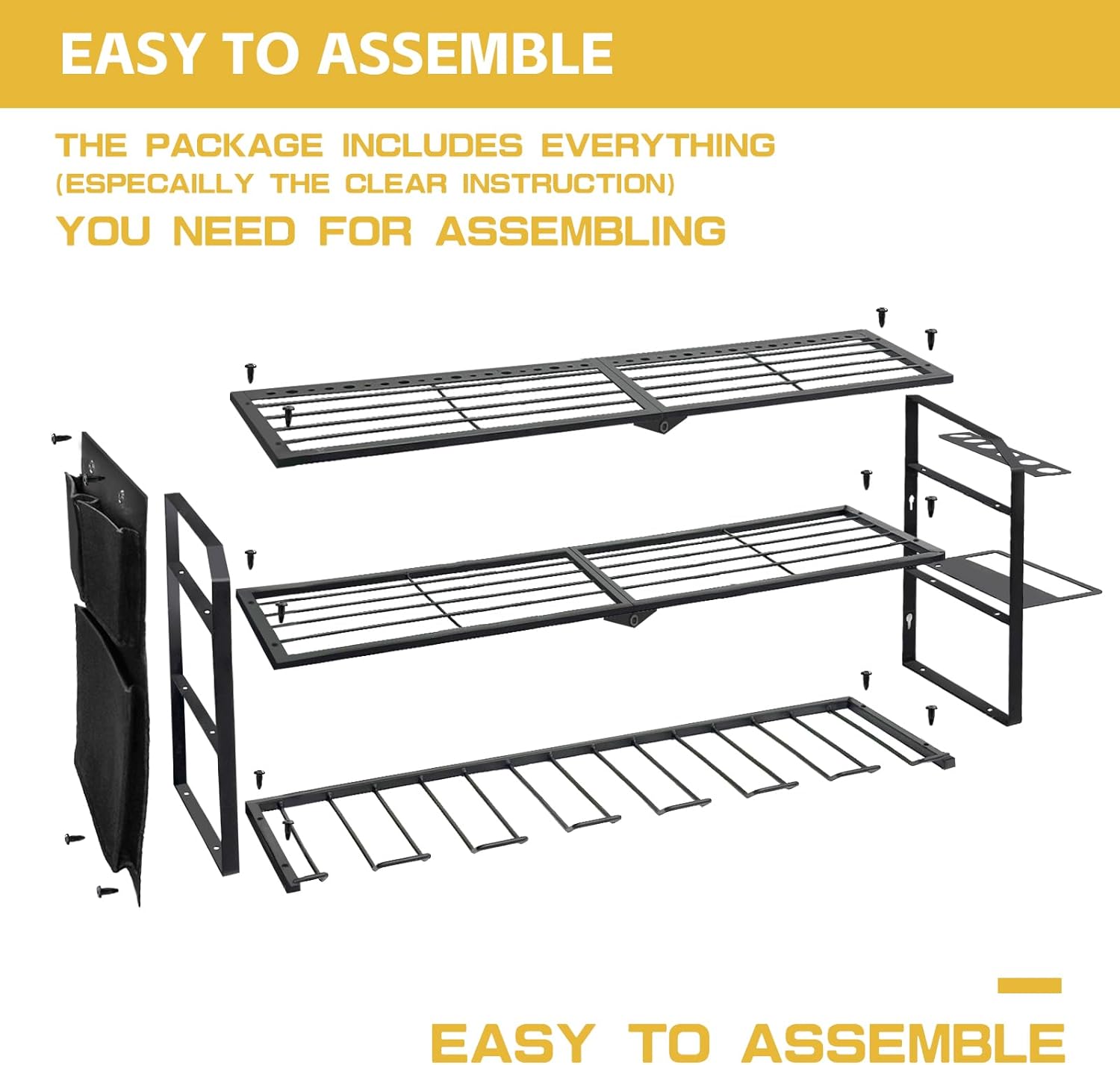 EASY TO ASSEMBLE

THE PACKAGE INCLUDES EVERYTHING
(ESPECAILLY THE CLEAR INSTRUCTION)
YOU NEED FOR ASSEMBLING

EASY TO ASSEMBLE