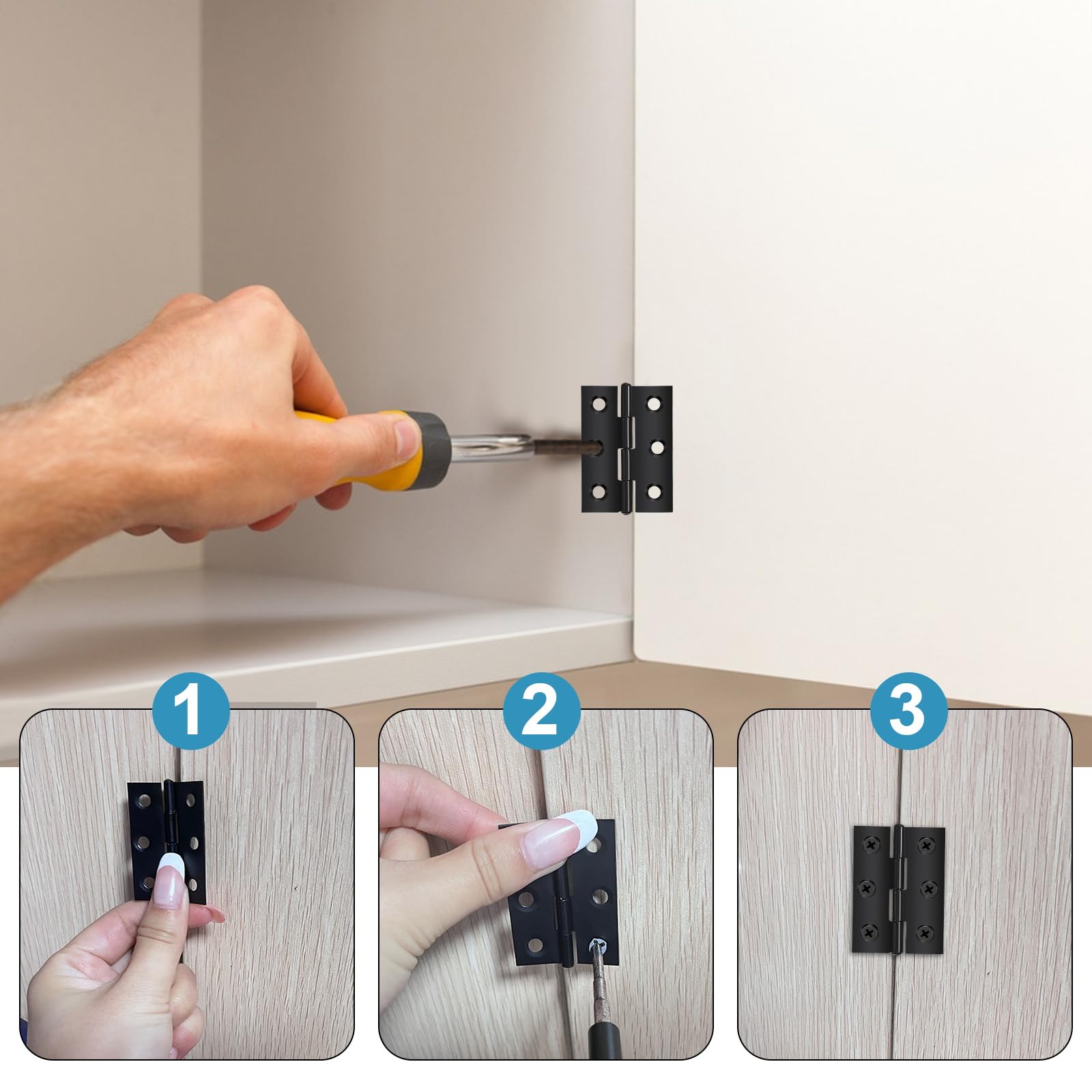 1

2

3