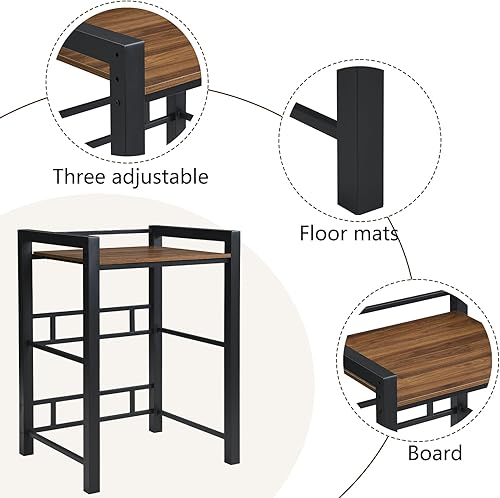 Three adjustable

Floor mats

Board