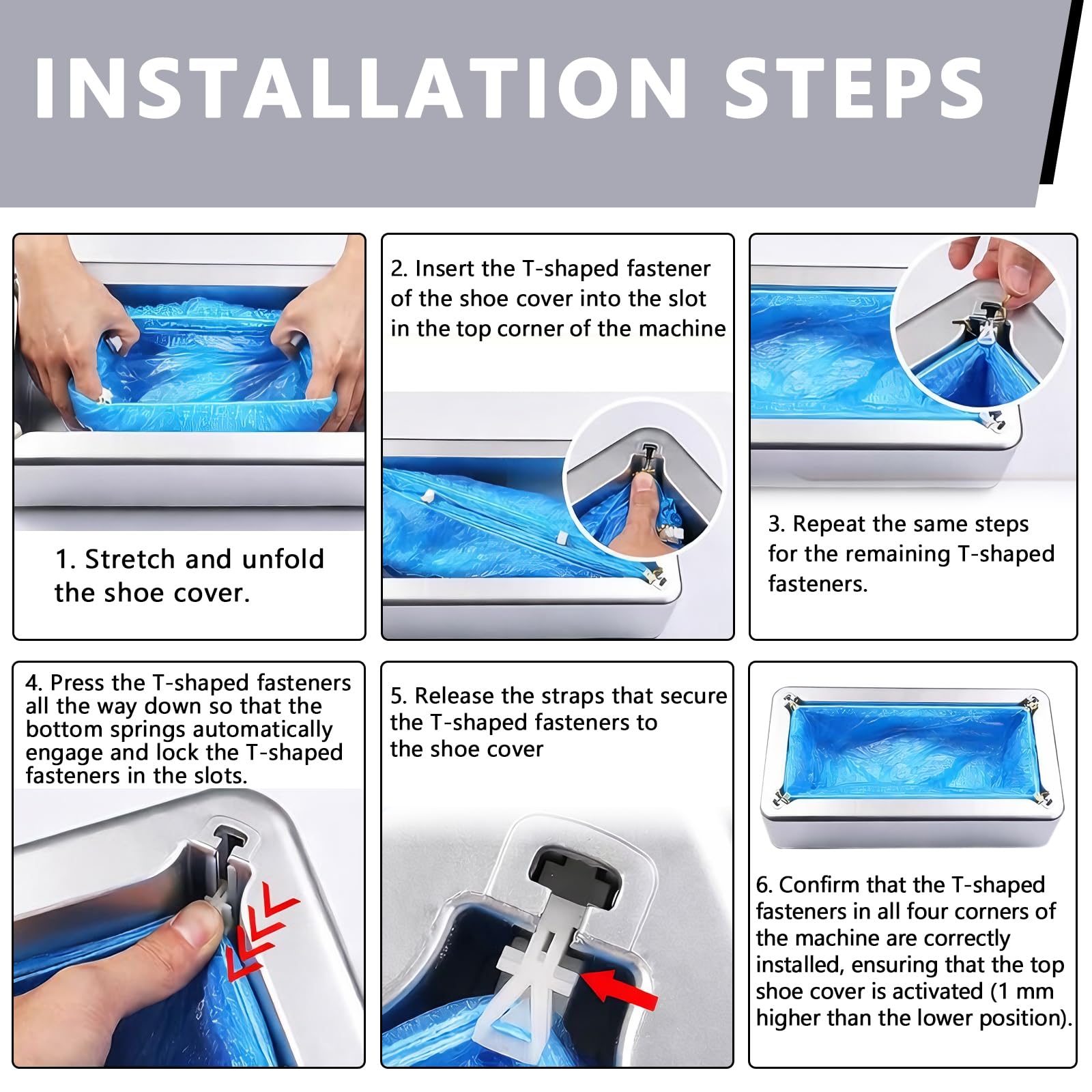 INSTALLATION STEPS

1. Stretch and unfold the shoe cover.

2. Insert the T-shaped fastener of the shoe cover into the slot in the top corner of the machine

3. Repeat the same steps for the remaining T-shaped fasteners.

4. Press the T-shaped fasteners all the way down so that the bottom springs automatically engage and lock the T-shaped fasteners in the slots.

5. Release the straps that secure the T-shaped fasteners to the shoe cover

6. Confirm that the T-shaped fasteners in all four corners of the machine are correctly installed, ensuring that the top shoe cover is activated (1 mm higher than the lower position).