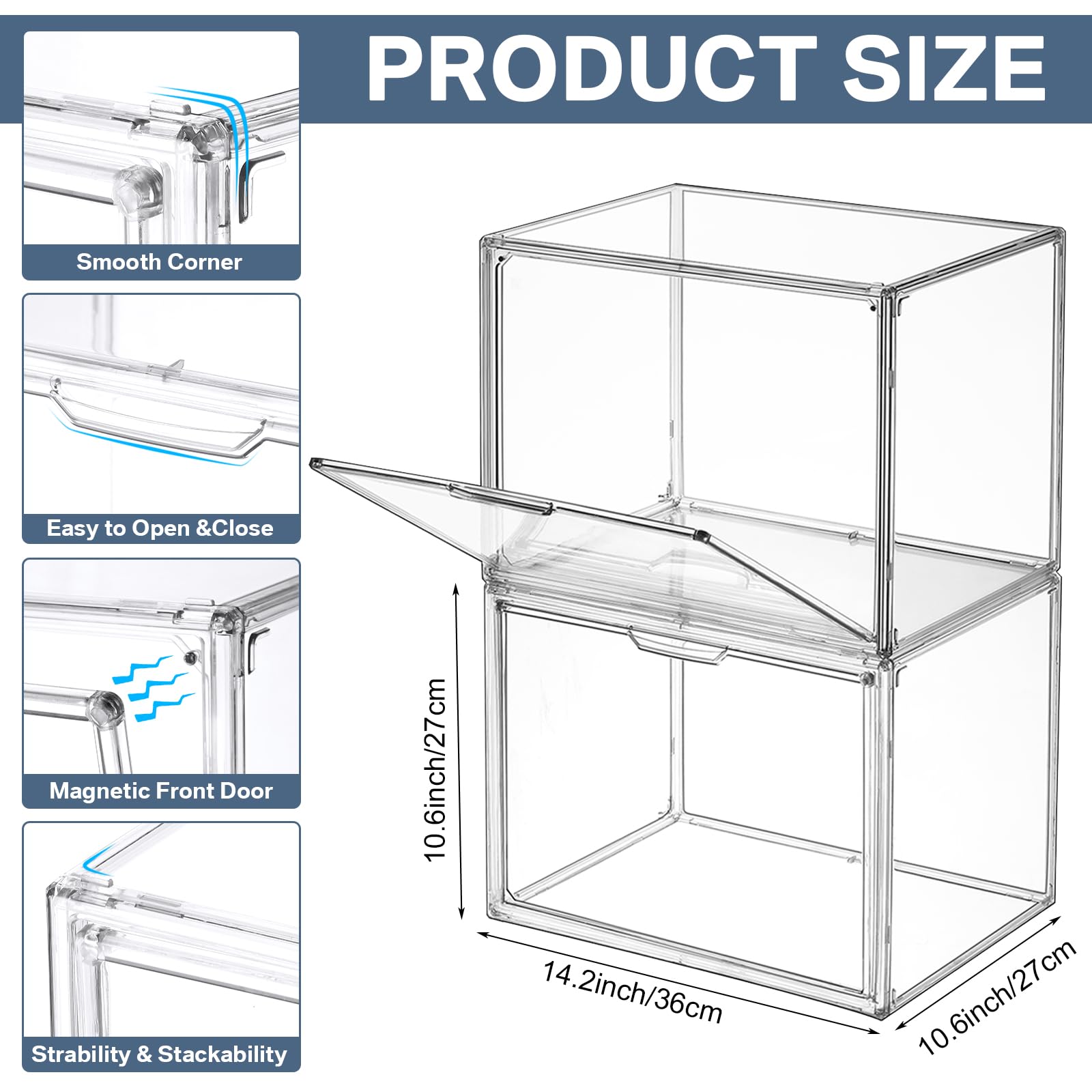 PRODUCT SIZE

Smooth Corner

Easy to Open &Close

Magnetic Front Door

Strability & Stackability

10.6inch/27cm

14.2inch/36cm

10.6inch/27cm