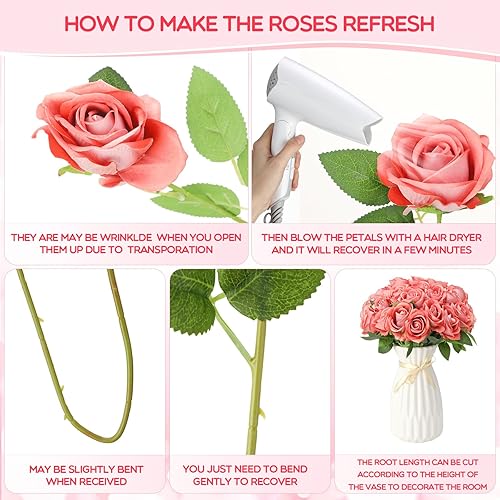 HOW TO MAKE THE ROSES REFRESH

THEY ARE MAY BE WRINKLDE WHEN YOU OPEN THEM UP DUE TO TRANSPORATION

THEN BLOW THE PETALS WITH A HAIR DRYER AND IT WILL RECOVER IN A FEW MINUTES

MAY BE SLIGHTLY BENT WHEN RECEIVED

YOU JUST NEED TO BEND GENTLY TO RECOVER

THE ROOT LENGTH CAN BE CUT ACCORDING TO THE HEIGHT OF THE VASE TO DECORATE THE ROOM