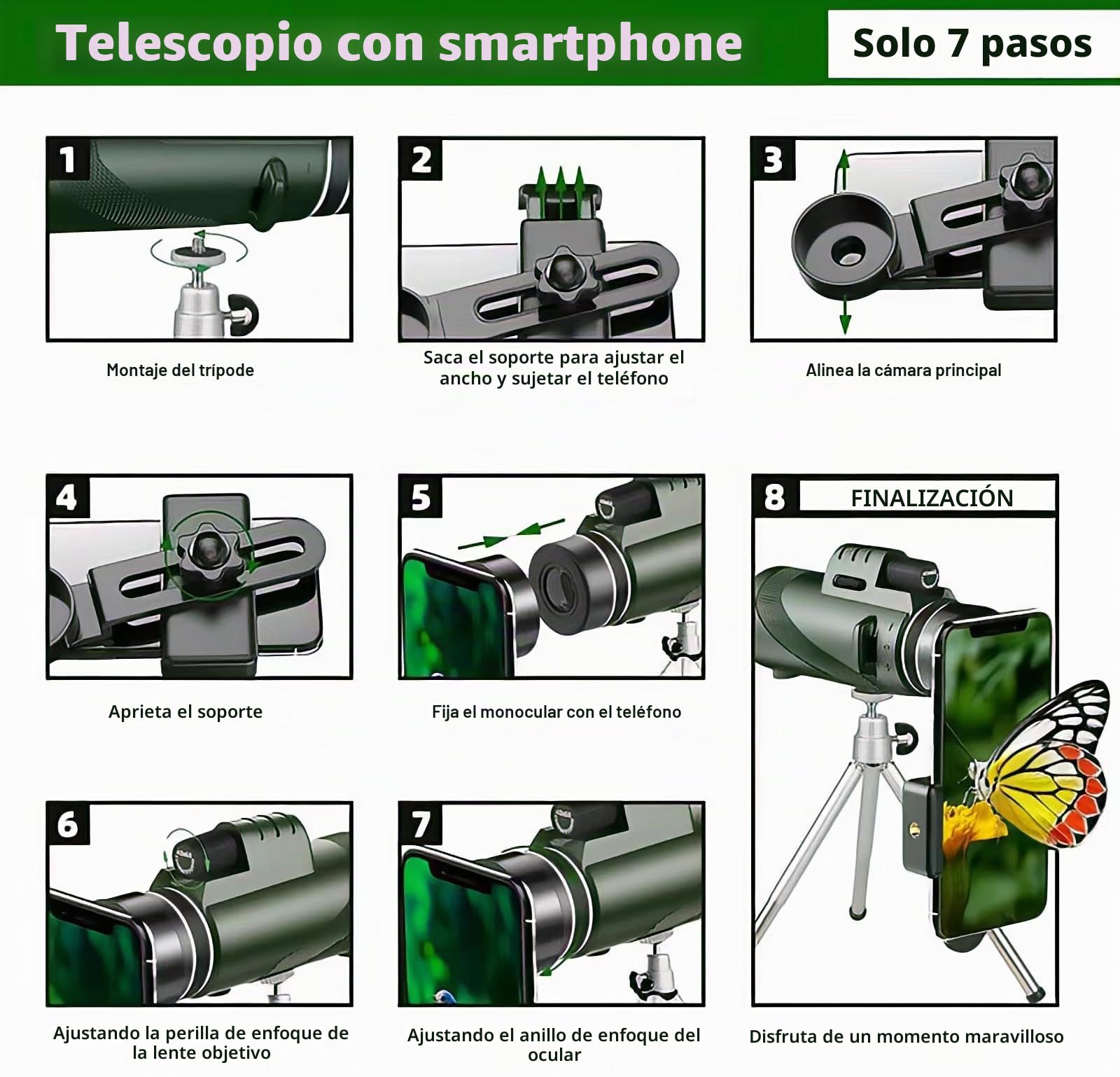 Telescopio con smartphone

Solo 7 pasos

1

Montaje del trípode

2

Saca el soporte para ajustar el ancho y sujetar el teléfono

3

Alinea la cámara principal

4

Aprieta el soporte

5

Fija el monocular con el teléfono

8 FINALIZACIÓN

6

Ajustando la perilla de enfoque de la lente objetivo

7

Ajustando el anillo de enfoque del ocular

Disfruta de un momento maravilloso