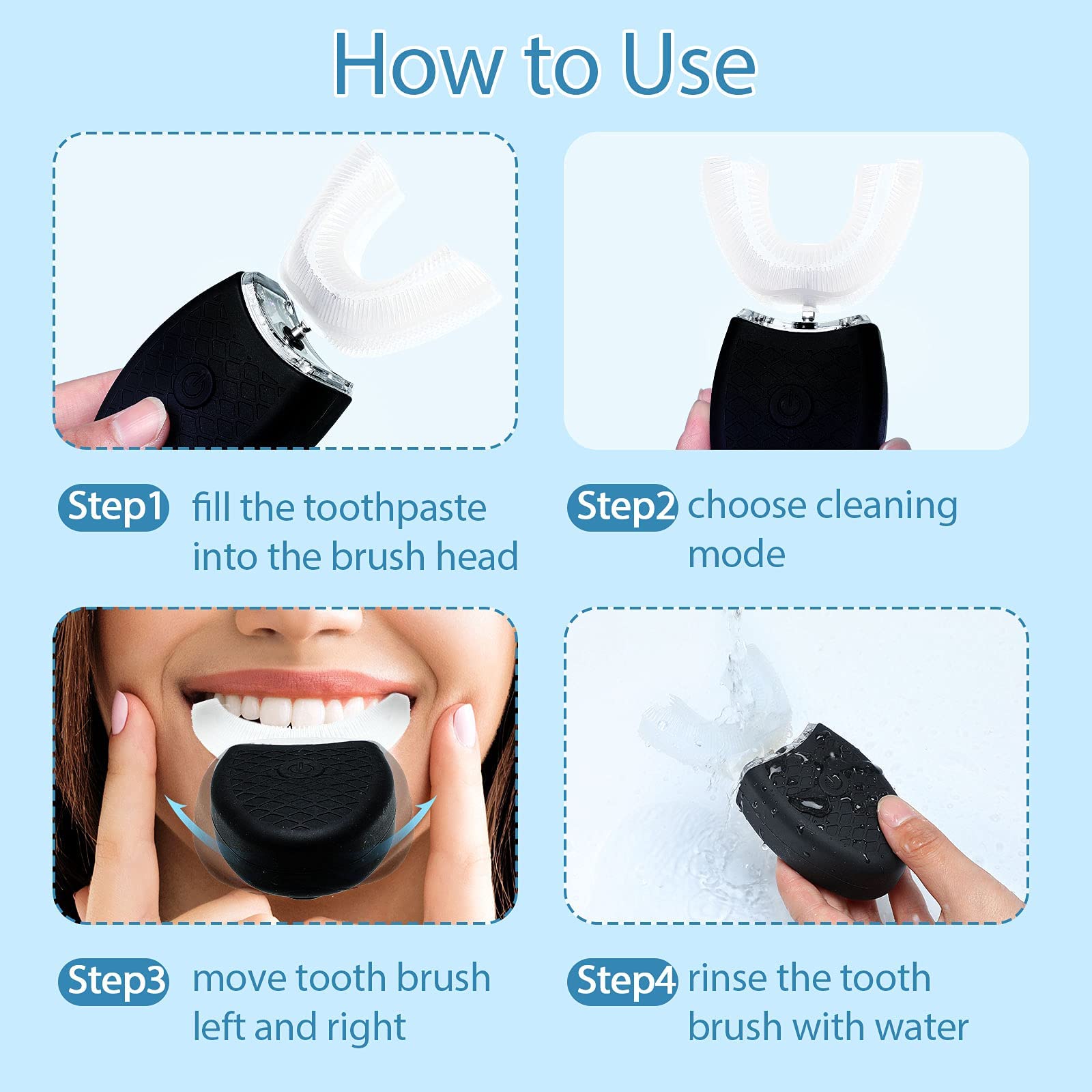 How to Use

Step1 fill the toothpaste into the brush head

Step2 choose cleaning mode

Step3 move tooth brush left and right

Step4 rinse the tooth brush with water