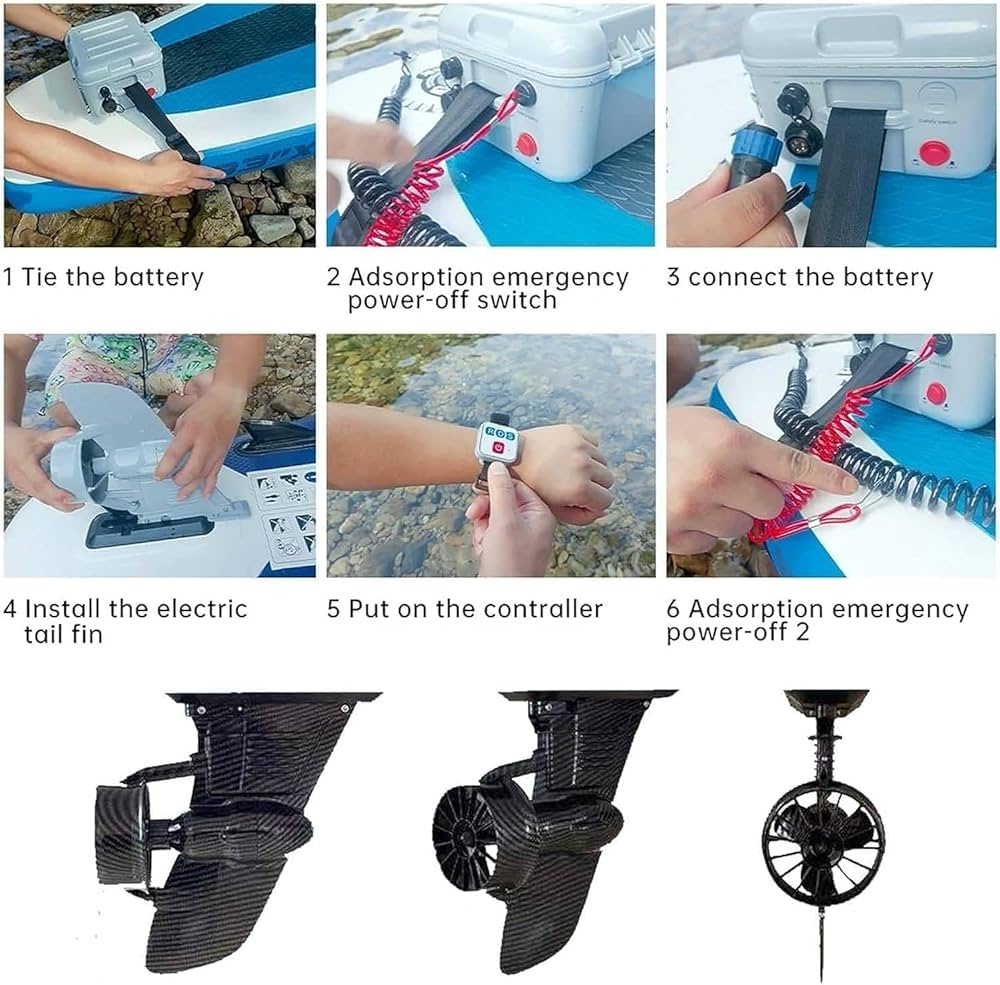 1 Tie the battery

2 Adsorption emergency power-off switch

3 connect the battery

4 Install the electric tail fin

5 Put on the contraller

6 Adsorption emergency power-off 2