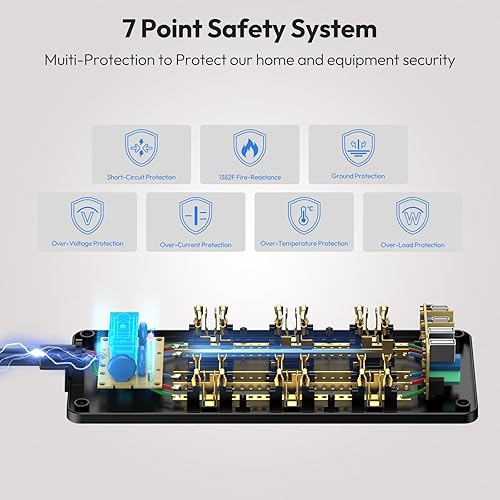 7 Point Safety System

Muiti-Protection to Protect our home and equipment security

Short-Circuit Protection

1382F Fire-Resistance

Ground Protection

V

Over-Voltage Protection

Over-Current Protection

°C

Over-Temperature Protection

W

Over-Load Protection