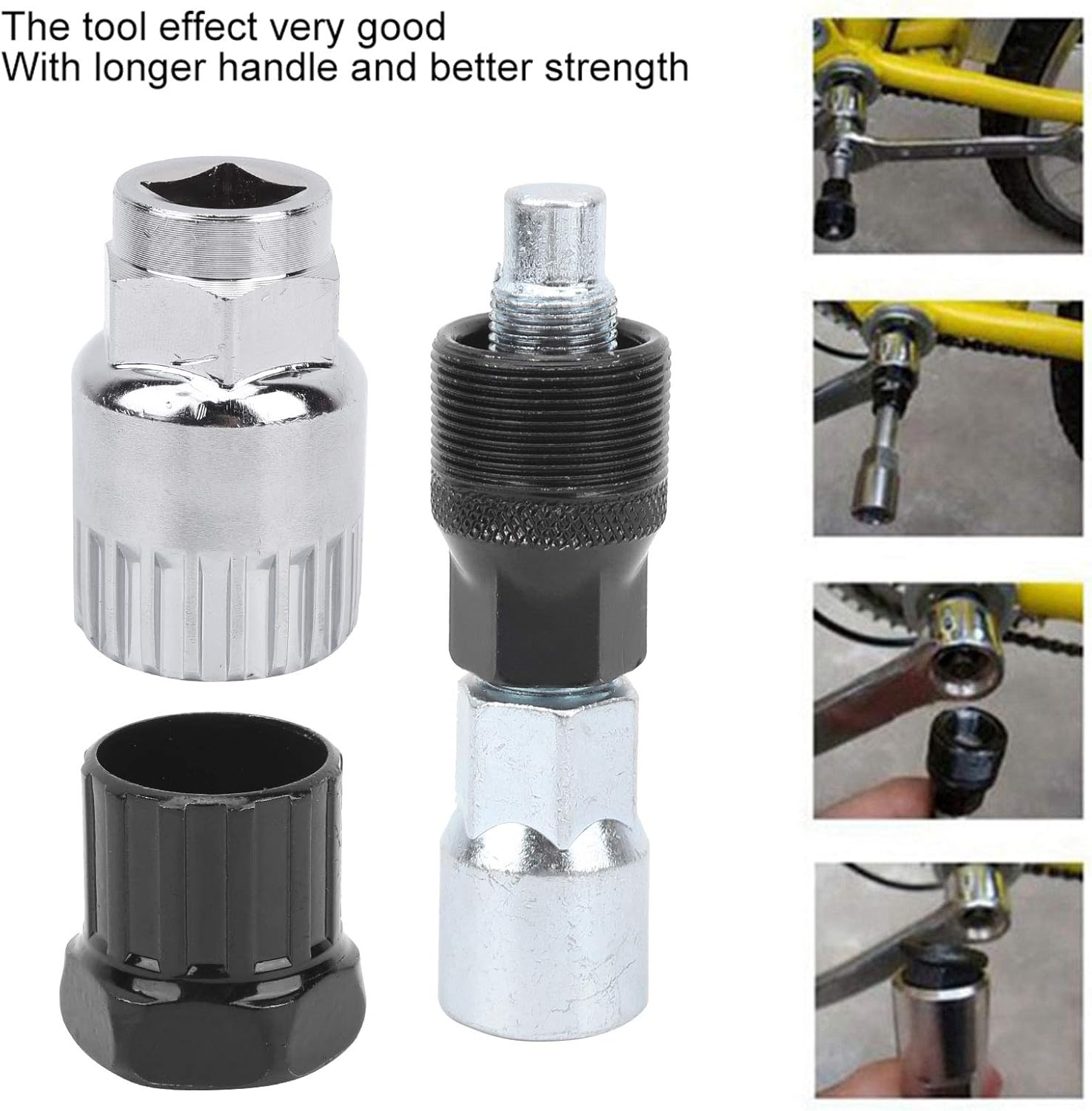 The tool effect very good
With longer handle and better strength