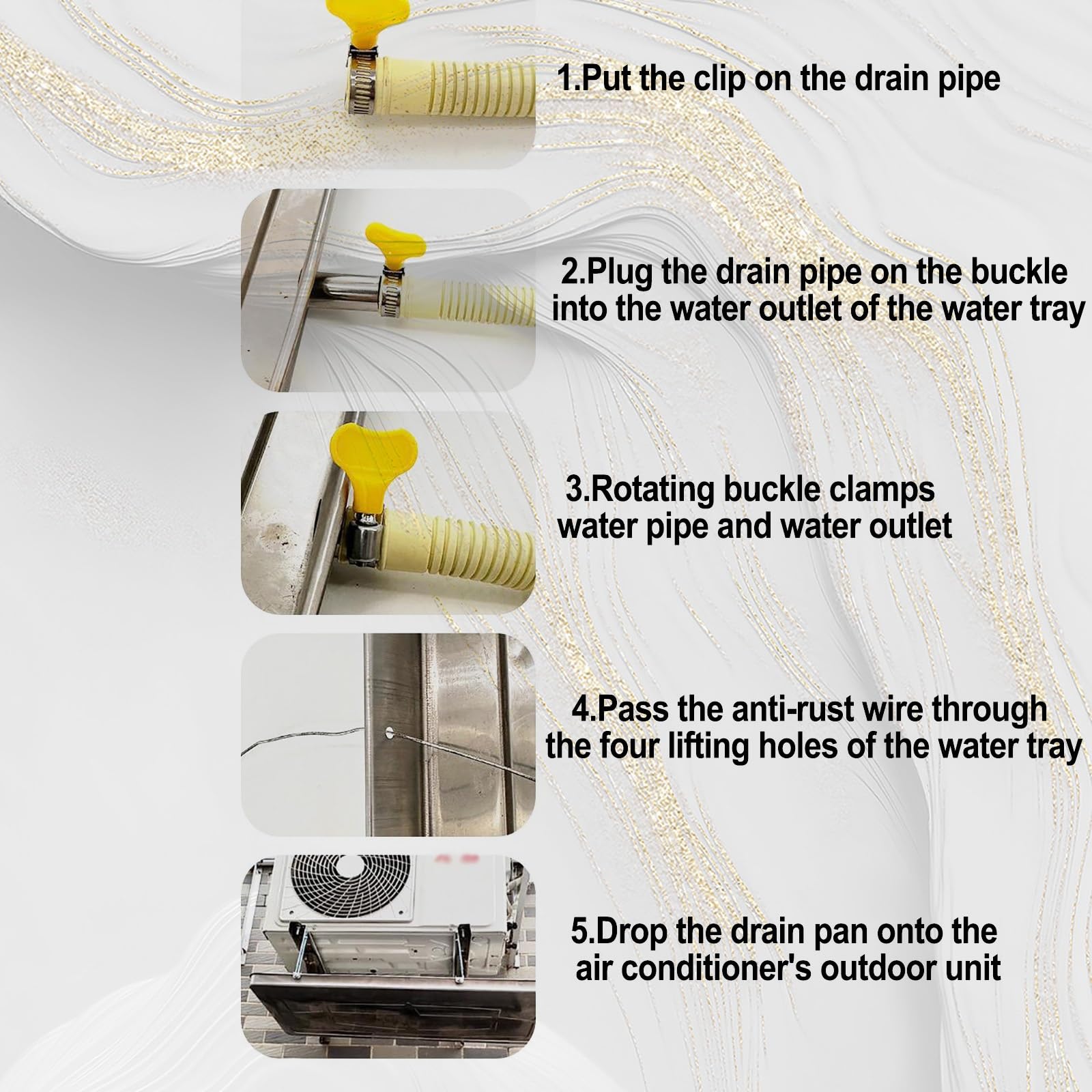 1.Put the clip on the drain pipe

2.Plug the drain pipe on the buckle into the water outlet of the water tray

3.Rotating buckle clamps water pipe and water outlet

4.Pass the anti-rust wire through the four lifting holes of the water tray

5.Drop the drain pan onto the air conditioner's outdoor unit