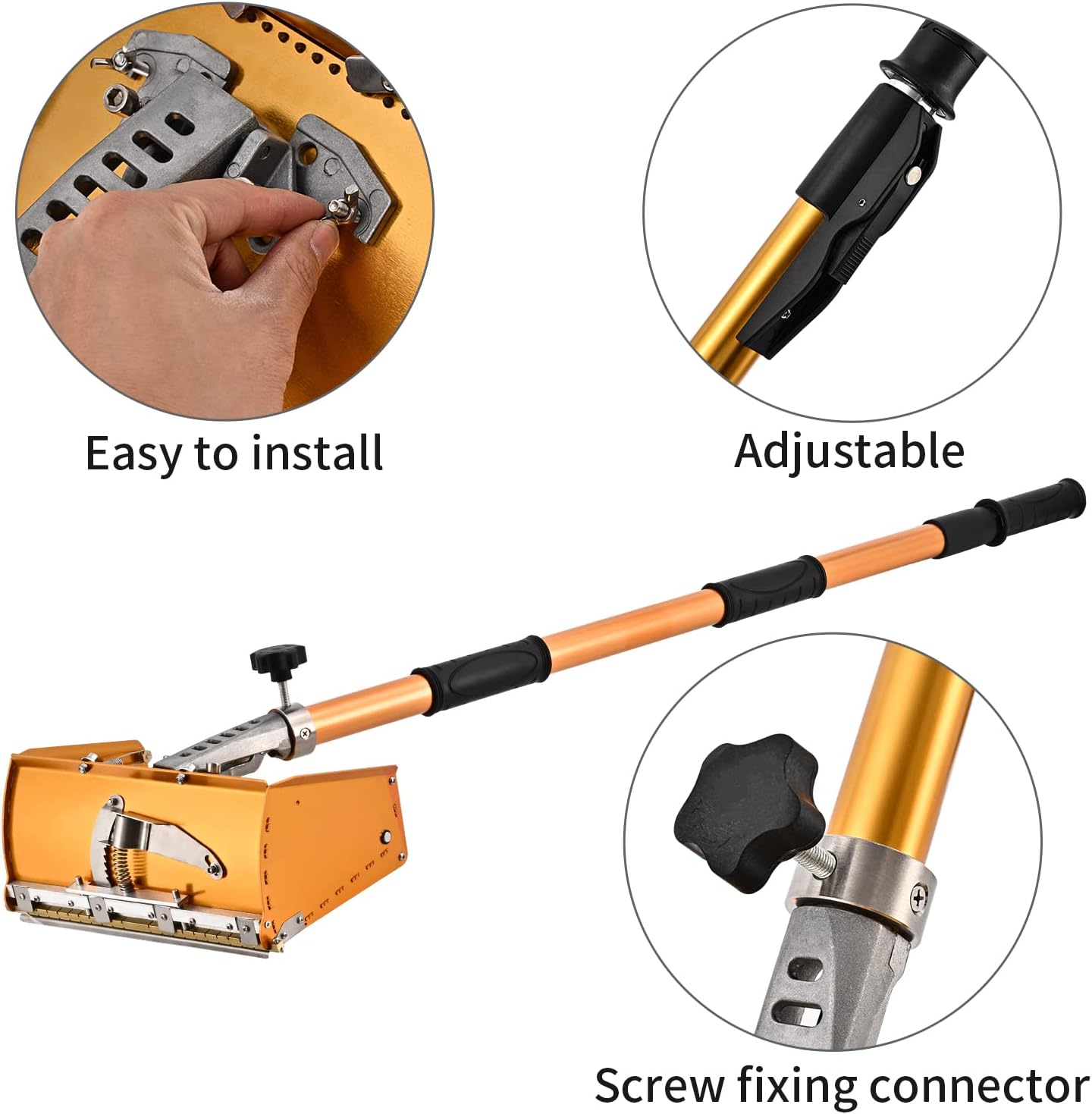 Easy to install

Adjustable

Screw fixing connector