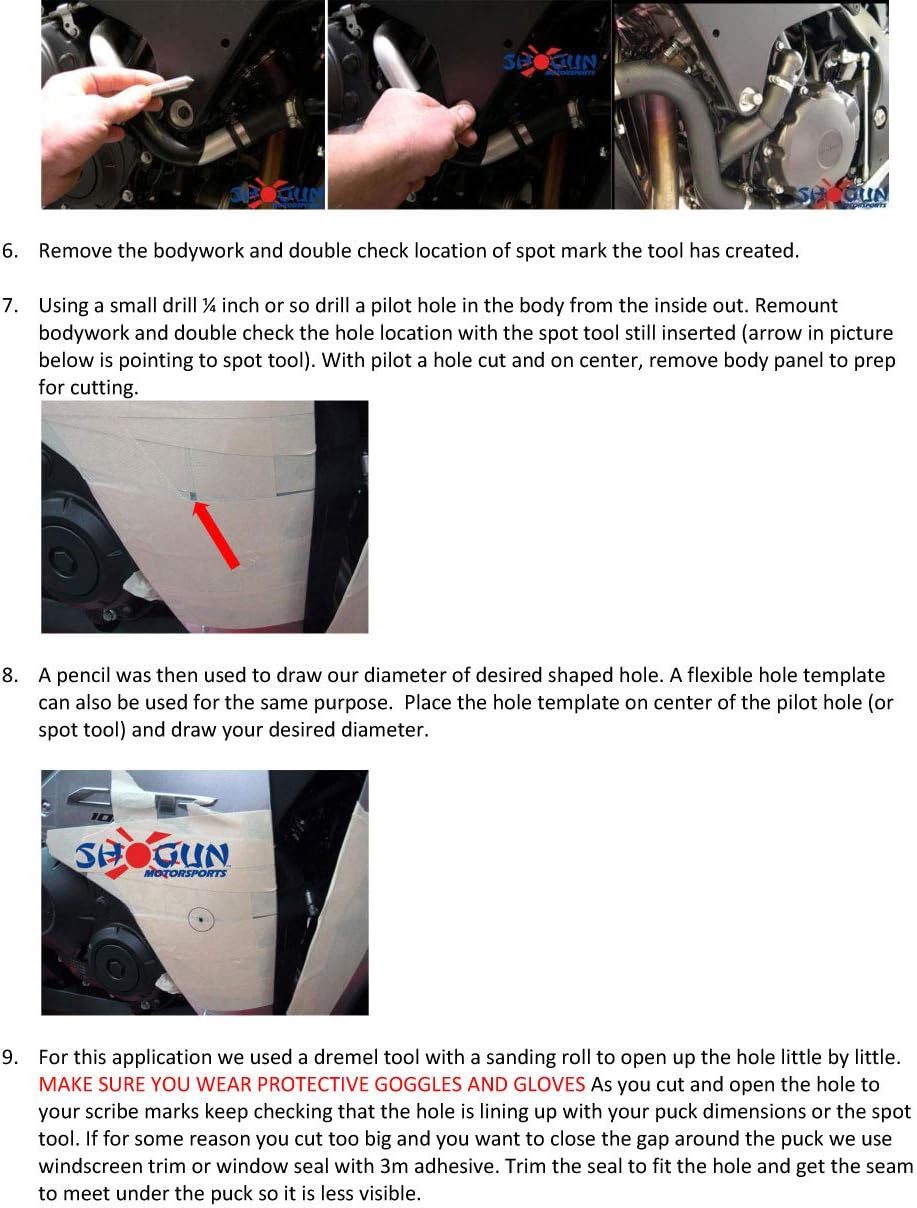 SHOGUN MOTORSPORTS

SHOGUN MOTORSPORTS

SHOGUN MOTORSPORTS

6. Remove the bodywork and double check location of spot mark the tool has created.

7. Using a small drill ¼ inch or so drill a pilot hole in the body from the inside out. Remount bodywork and double check the hole location with the spot tool still inserted (arrow in picture below is pointing to spot tool). With pilot a hole cut and on center, remove body panel to prep for cutting.

8. A pencil was then used to draw our diameter of desired shaped hole. A flexible hole template can also be used for the same purpose. Place the hole template on center of the pilot hole (or spot tool) and draw your desired diameter.

SHOGUN MOTORSPORTS

9. For this application we used a dremel tool with a sanding roll to open up the hole little by little. MAKE SURE YOU WEAR PROTECTIVE GOGGLES AND GLOVES As you cut and open the hole to your scribe marks keep checking that the hole is lining up with your puck dimensions or the spot tool. If for some reason you cut too big and you want to close the gap around the puck we use windscreen trim or window seal with 3m adhesive. Trim the seal to fit the hole and get the seam to meet under the puck so it is less visible.