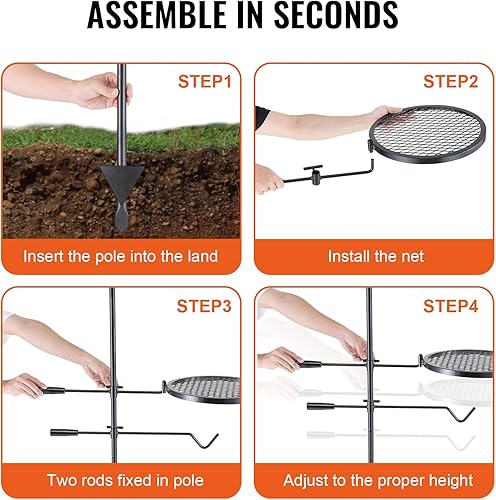 ASSEMBLE IN SECONDS

STEP1

Insert the pole into the land

STEP2

Install the net

STEP3

Two rods fixed in pole

STEP4

Adjust to the proper height