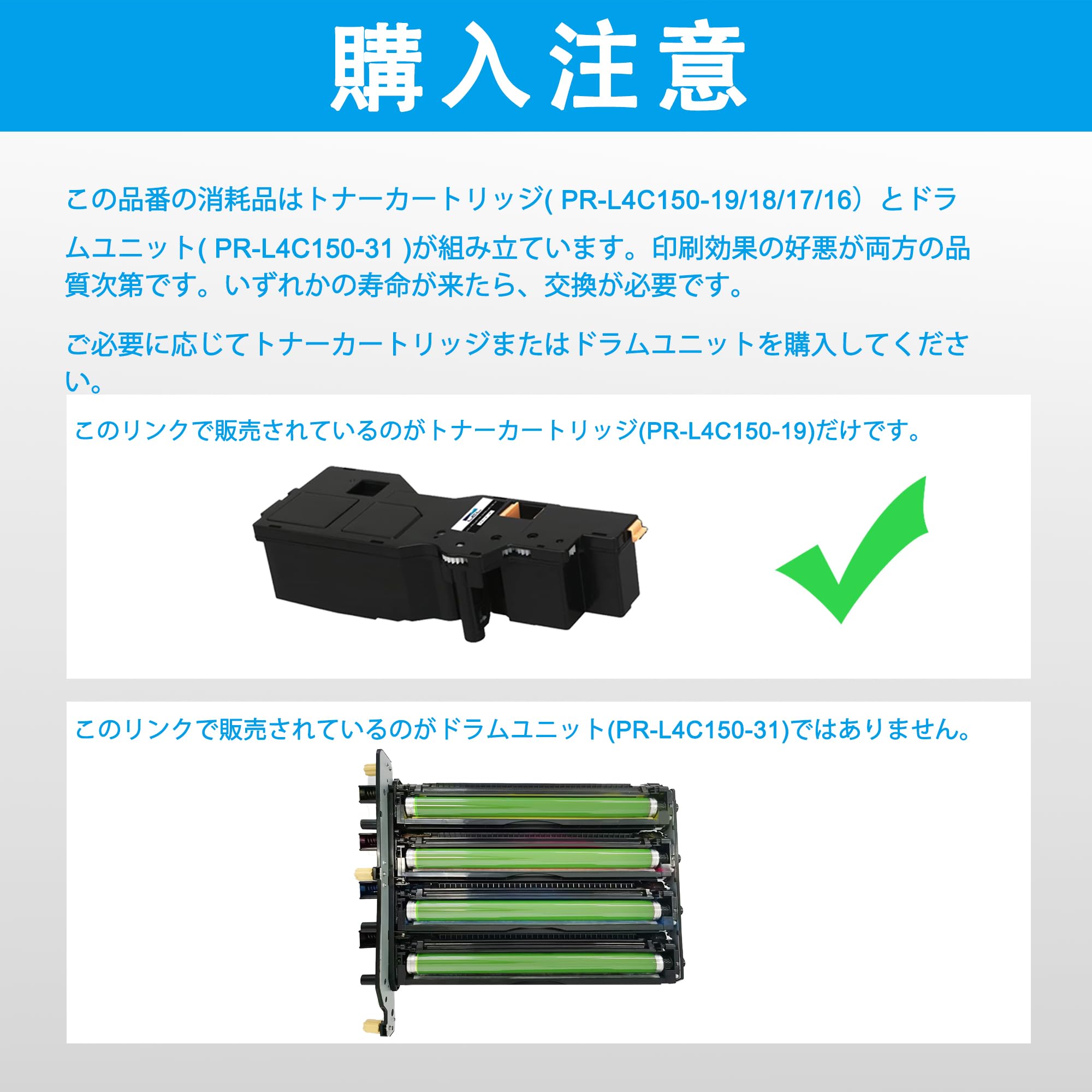 購入注意

この品番の消耗品はトナーカートリッジ( PR-L4C150-19/18/17/16）とドラムユニット( PR-L4C150-31 )が組み立ています。印刷効果の好悪が両方の品質次第です。いずれかの寿命が来たら、交換が必要です。

ご必要に応じてトナーカートリッジまたはドラムユニットを購入してください。

このリンクで販売されているのがトナーカートリッジ(PR-L4C150-19)だけです。

このリンクで販売されているのがドラムユニット(PR-L4C150-31)ではありません。