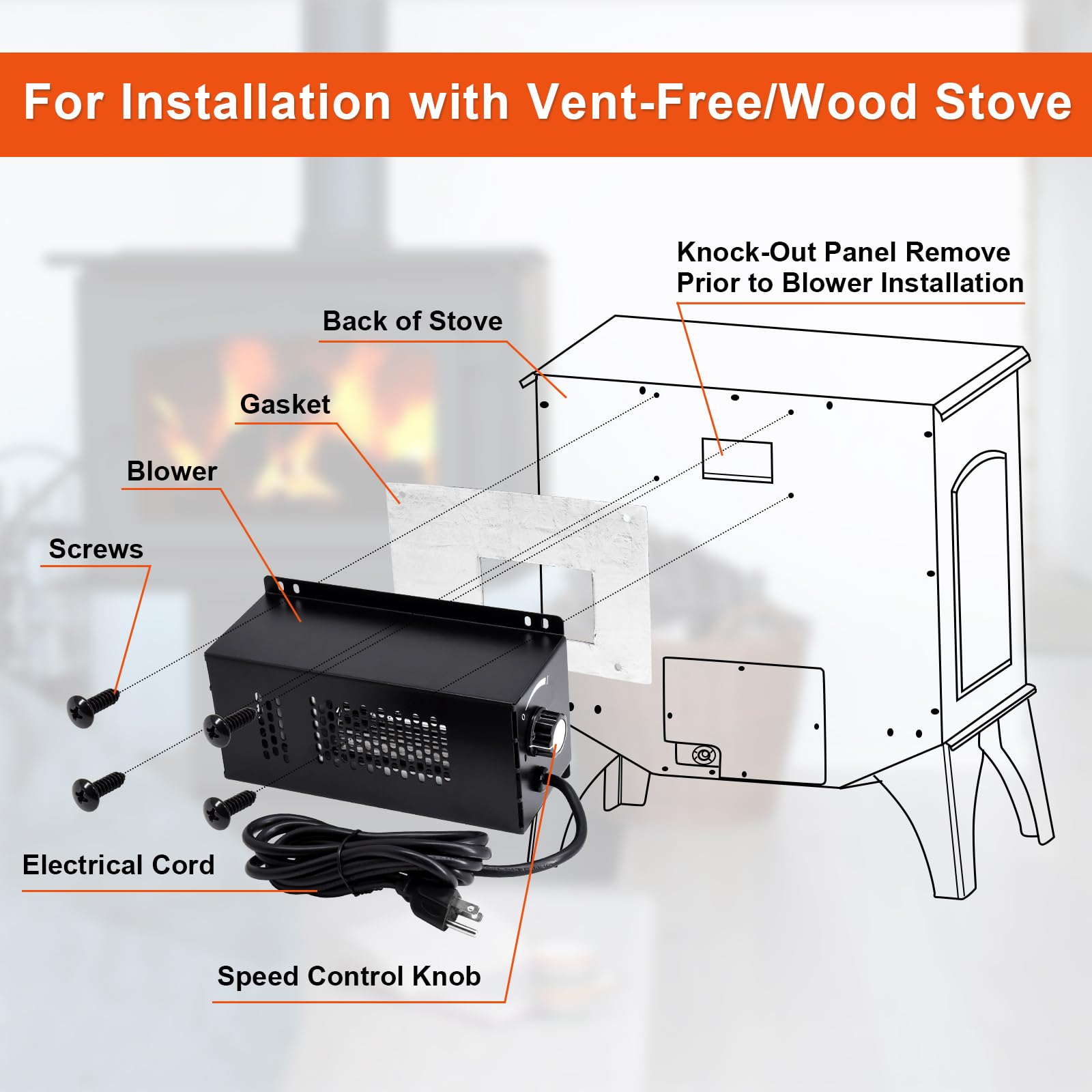 For Installation with Vent-Free/Wood Stove

Knock-Out Panel Remove Prior to Blower Installation

Back of Stove

Gasket

Blower

Screws

Electrical Cord

Speed Control Knob