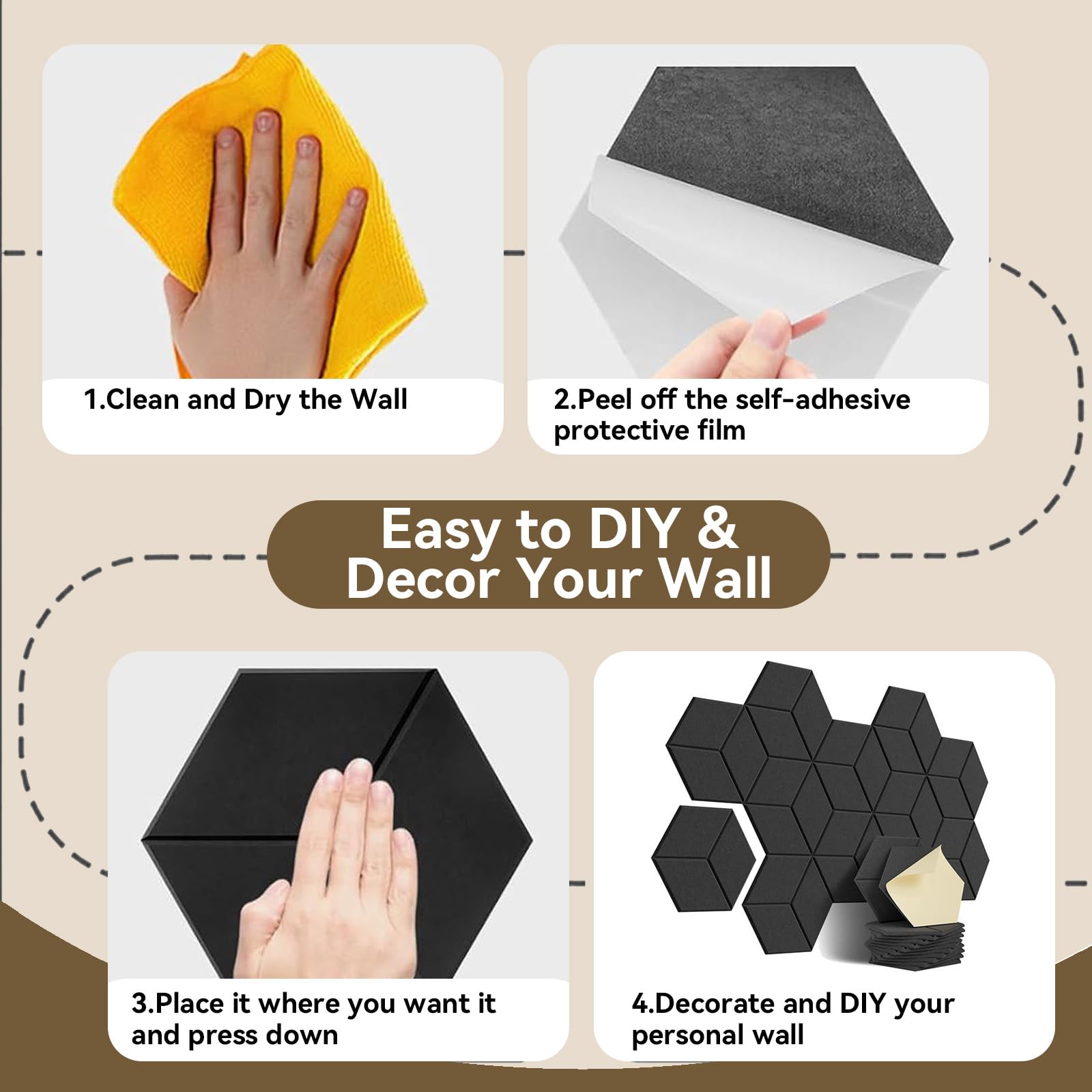 1.Clean and Dry the Wall

2.Peel off the self-adhesive protective film

Easy to DIY & Decor Your Wall

3.Place it where you want it and press down

4.Decorate and DIY your personal wall